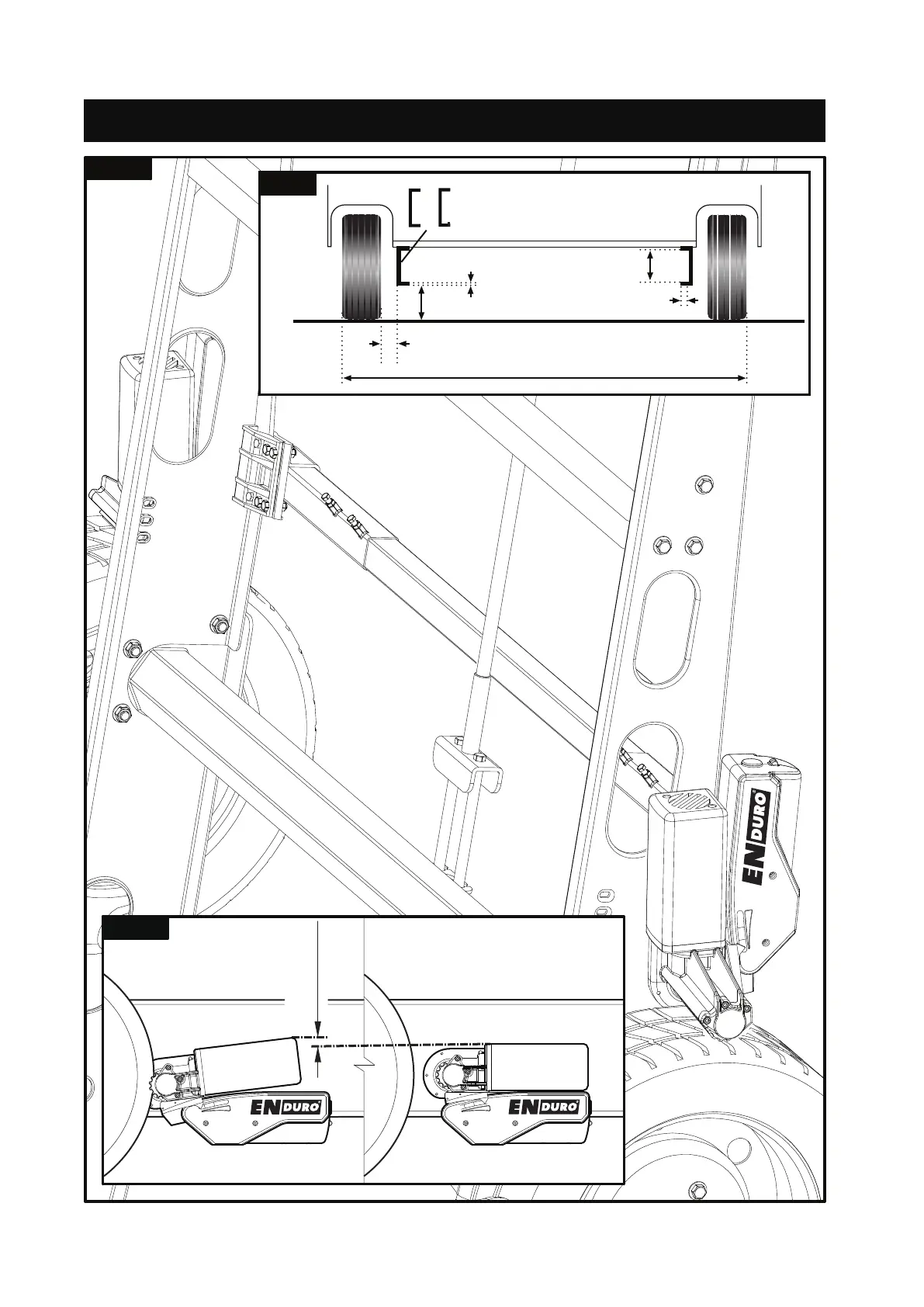 ENDURO

ENDURO

ENDURO