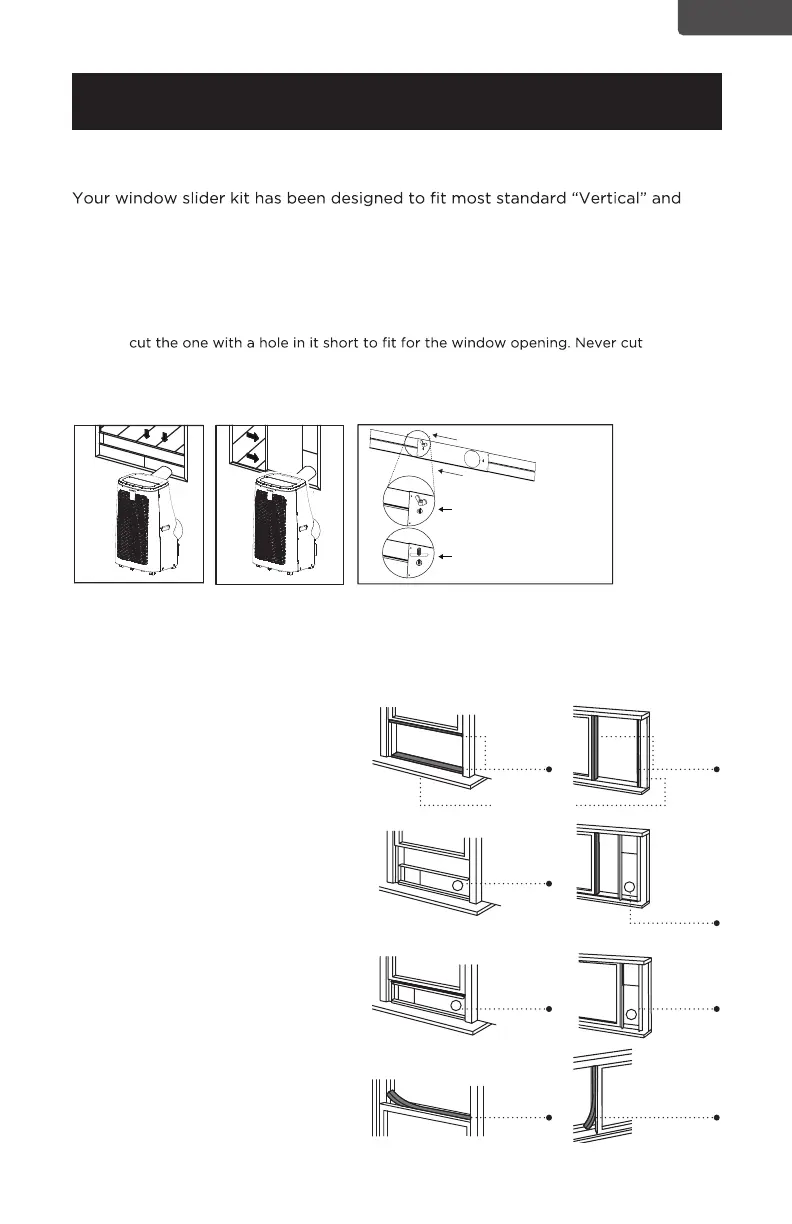 Your window slider kit has been designed to fit most standard "Vertical" and

cut the one with a hole in it short to fit for the window opening. Never cut