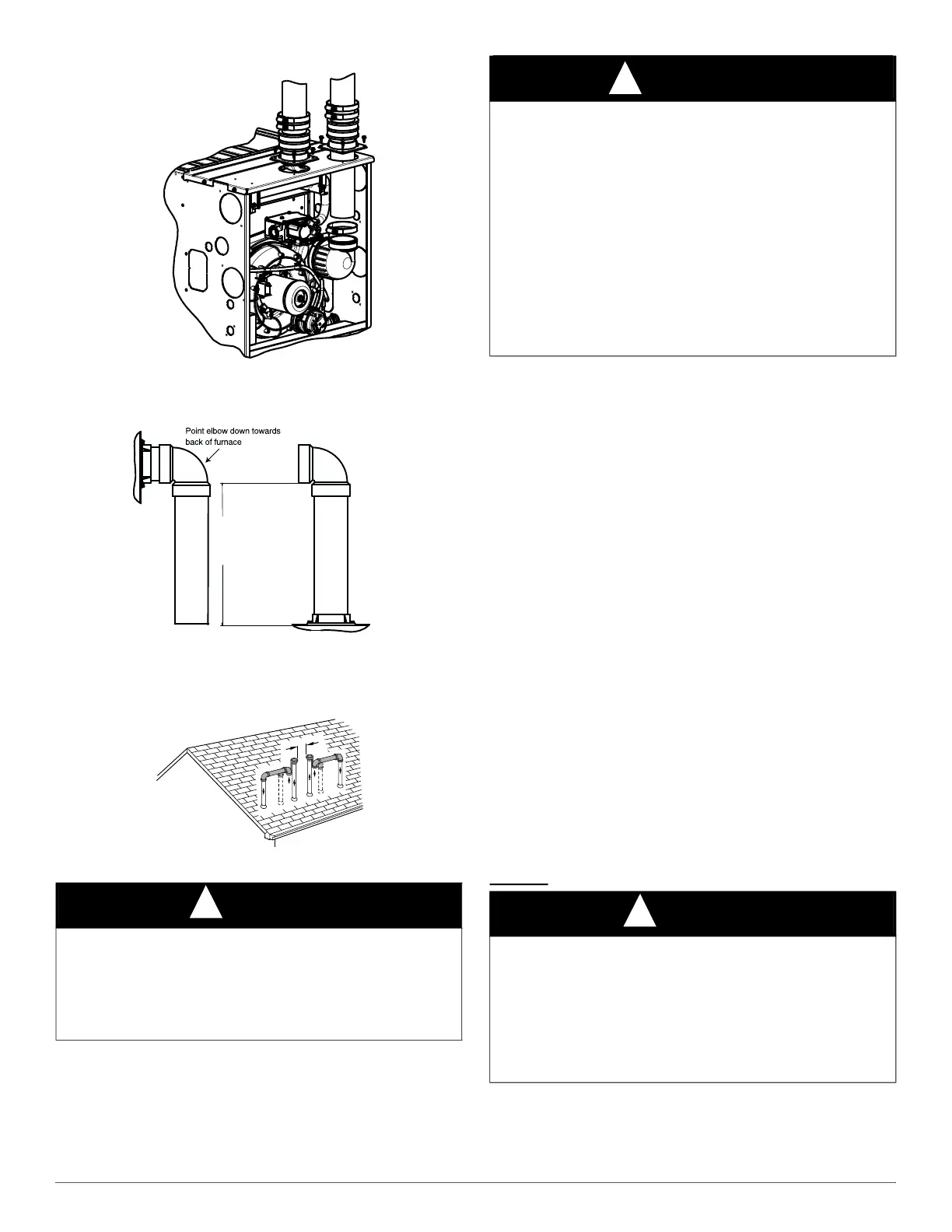 Point elbow down towards back of furnace