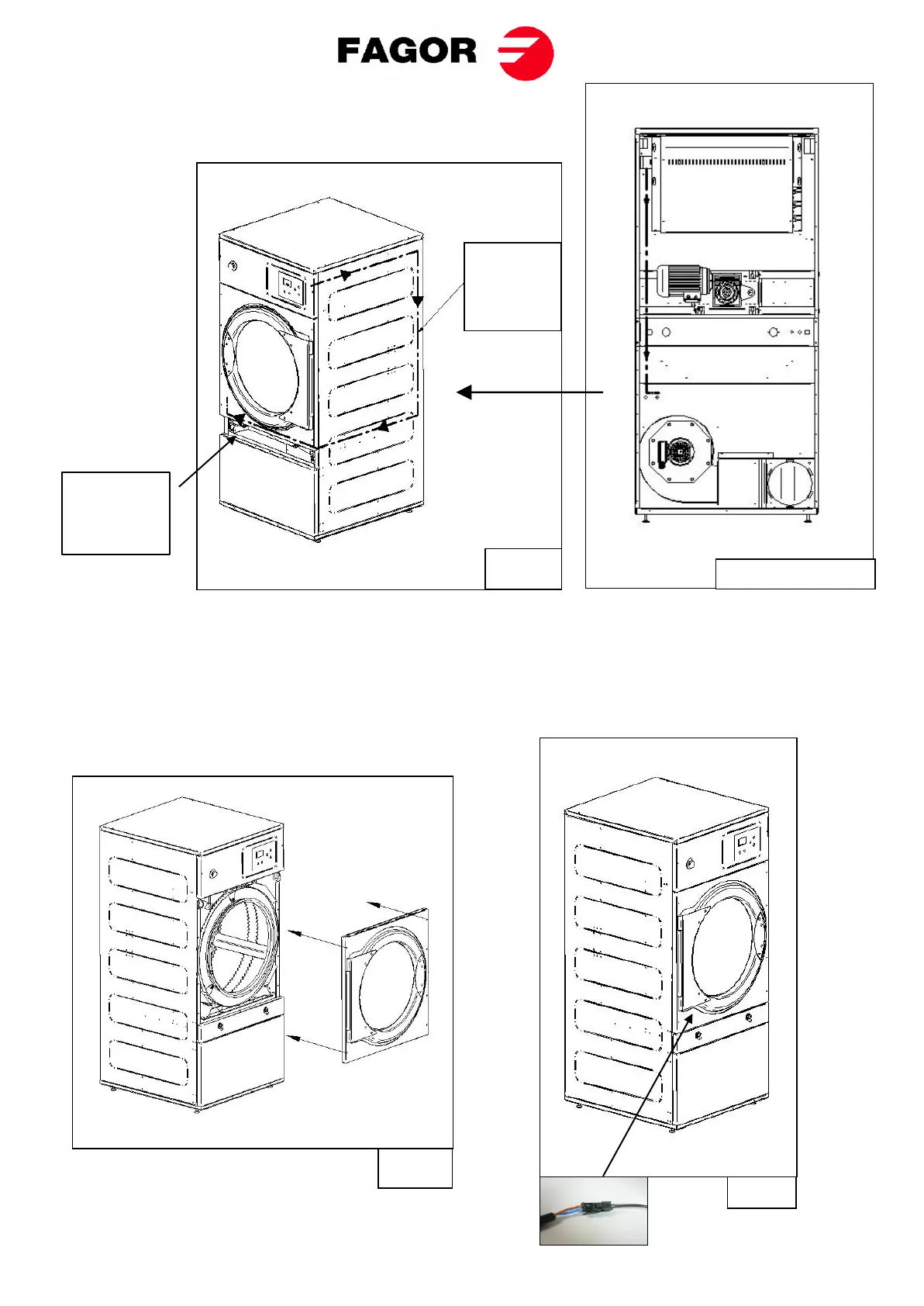 FAGOR