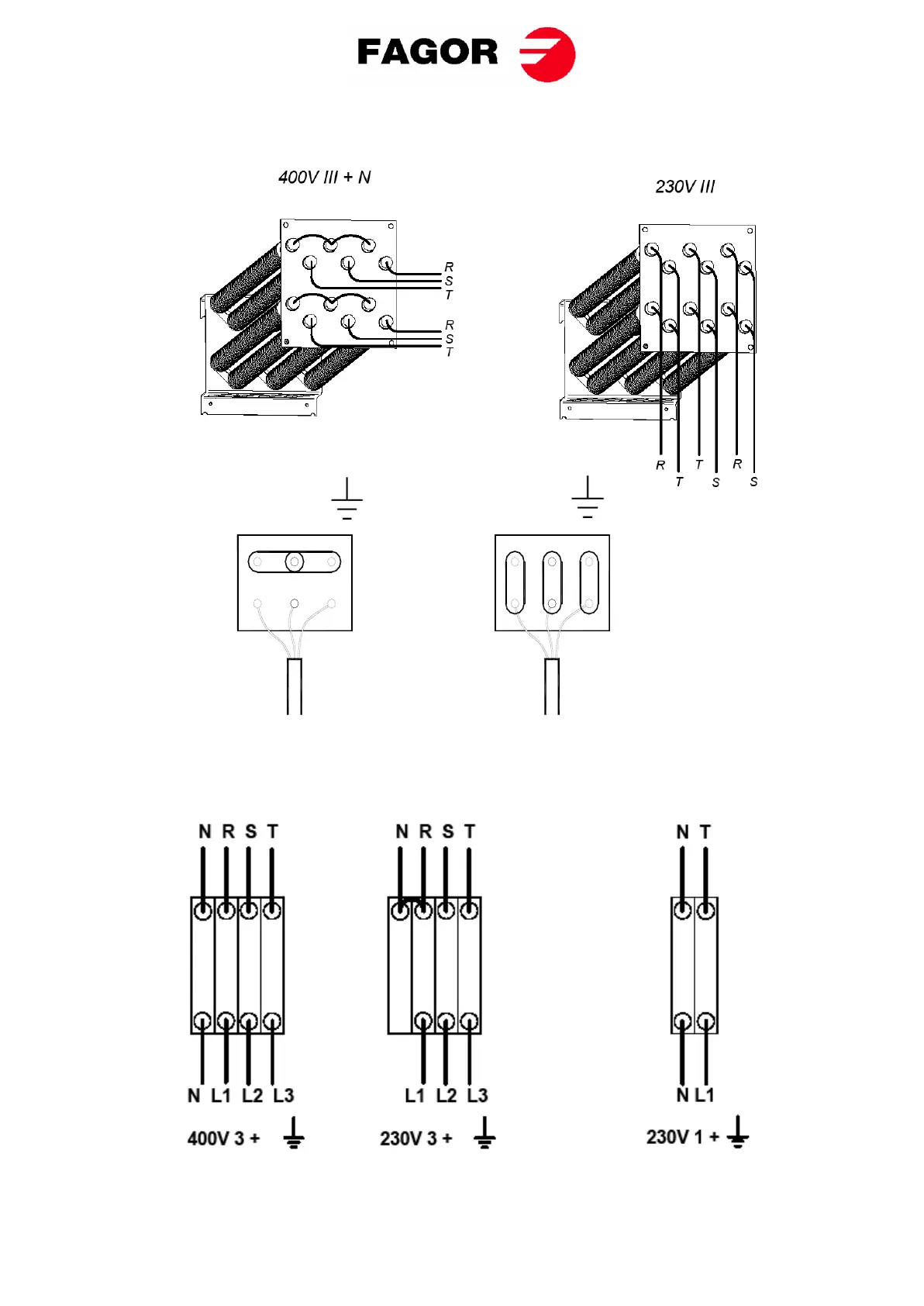 FAGOR

400V III + N

R
S
T
R
S
T

230V III

R
T
T
S
R
S

N R S T
N L1 L2 L3
400V 3 +

N R S T
L1 L2 L3
230V 3 +

N T
N L1
230V 1 +