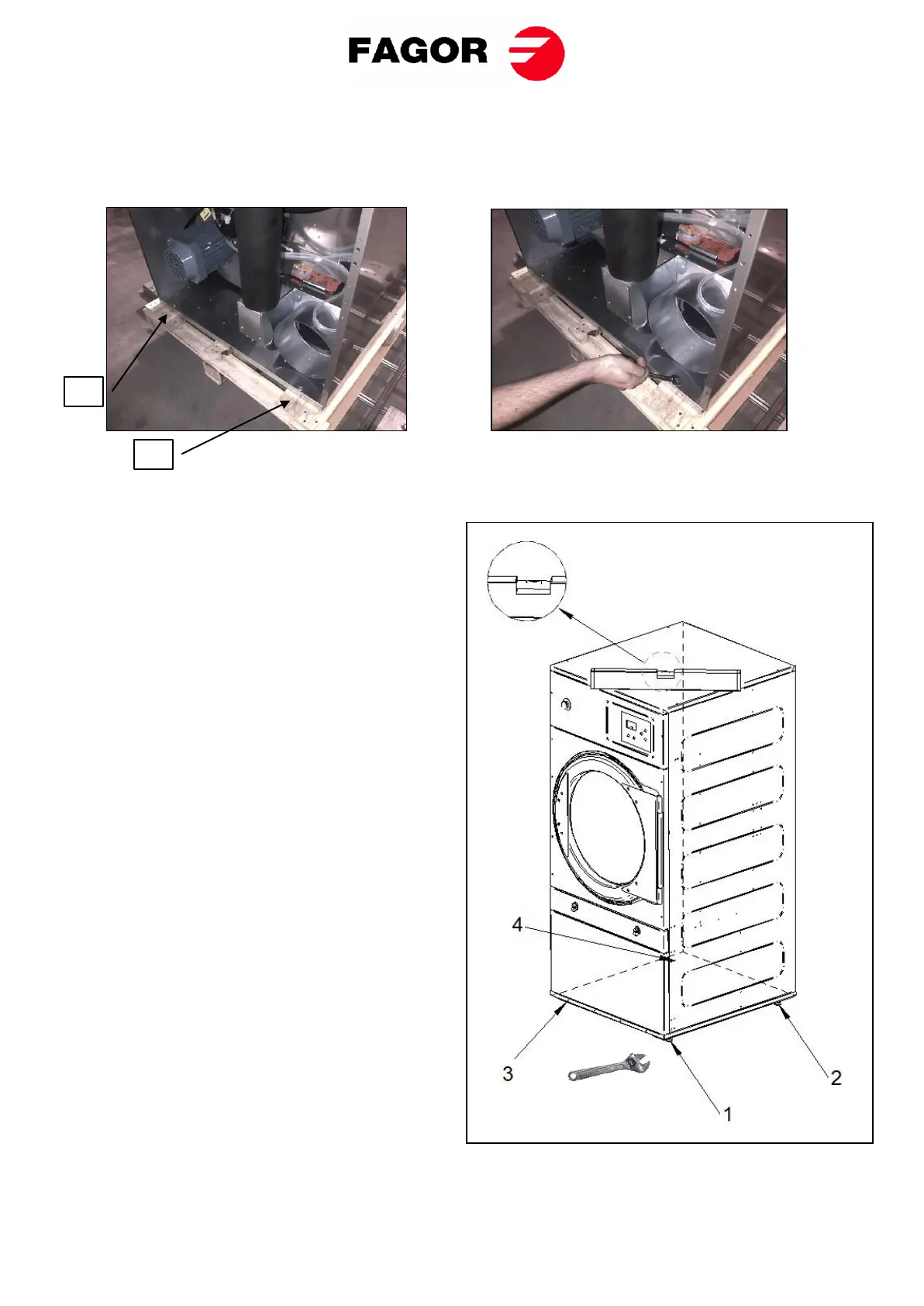 FAGOR

4

3

2

1