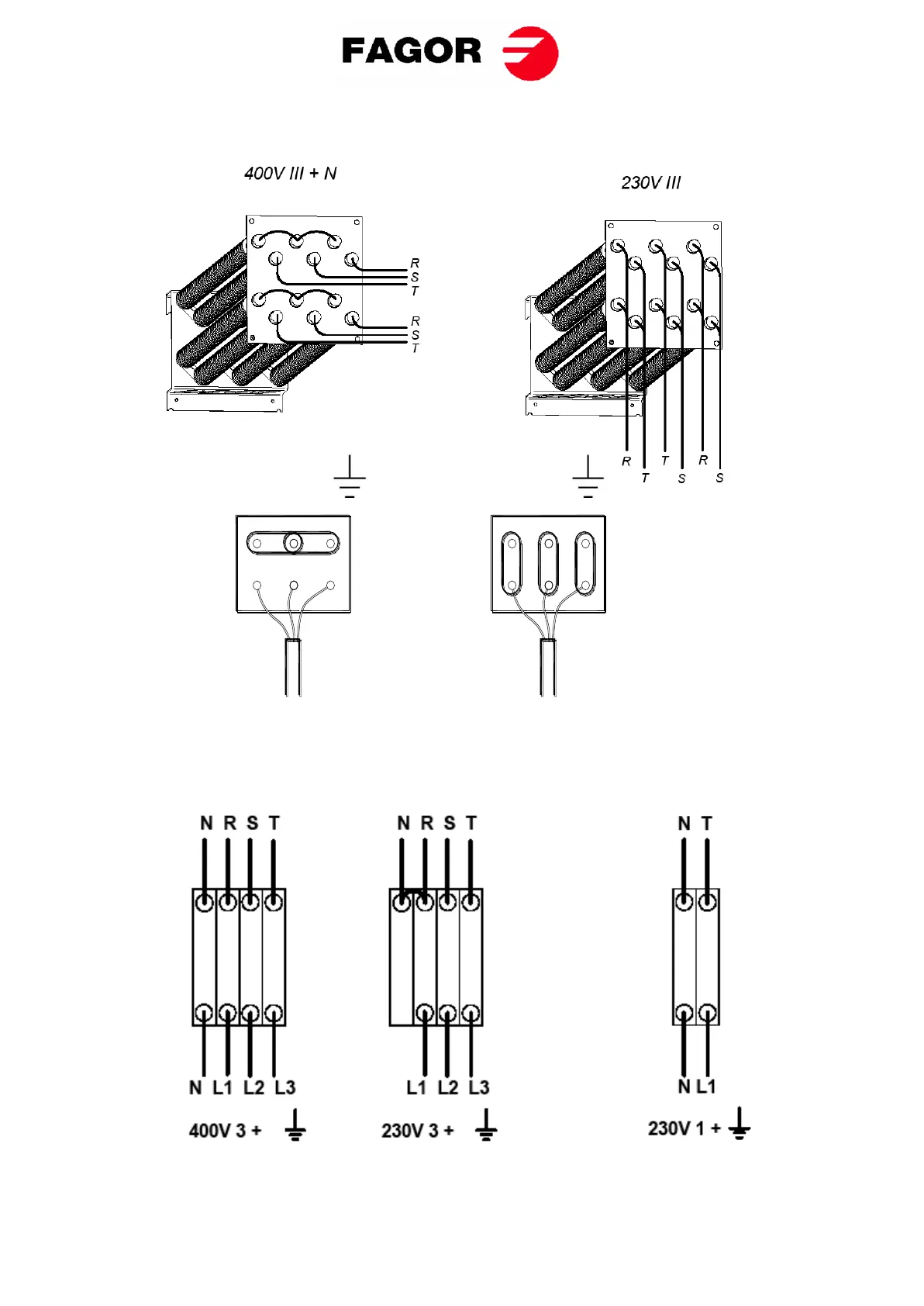 FAGOR

400V III + N

R
S
T

R
S
T

230V III

R T T S R S

N R S T

N L1 L2 L3

400V 3 +

N R S T

L1 L2 L3

230V 3 +

N T

N L1

230V 1 +