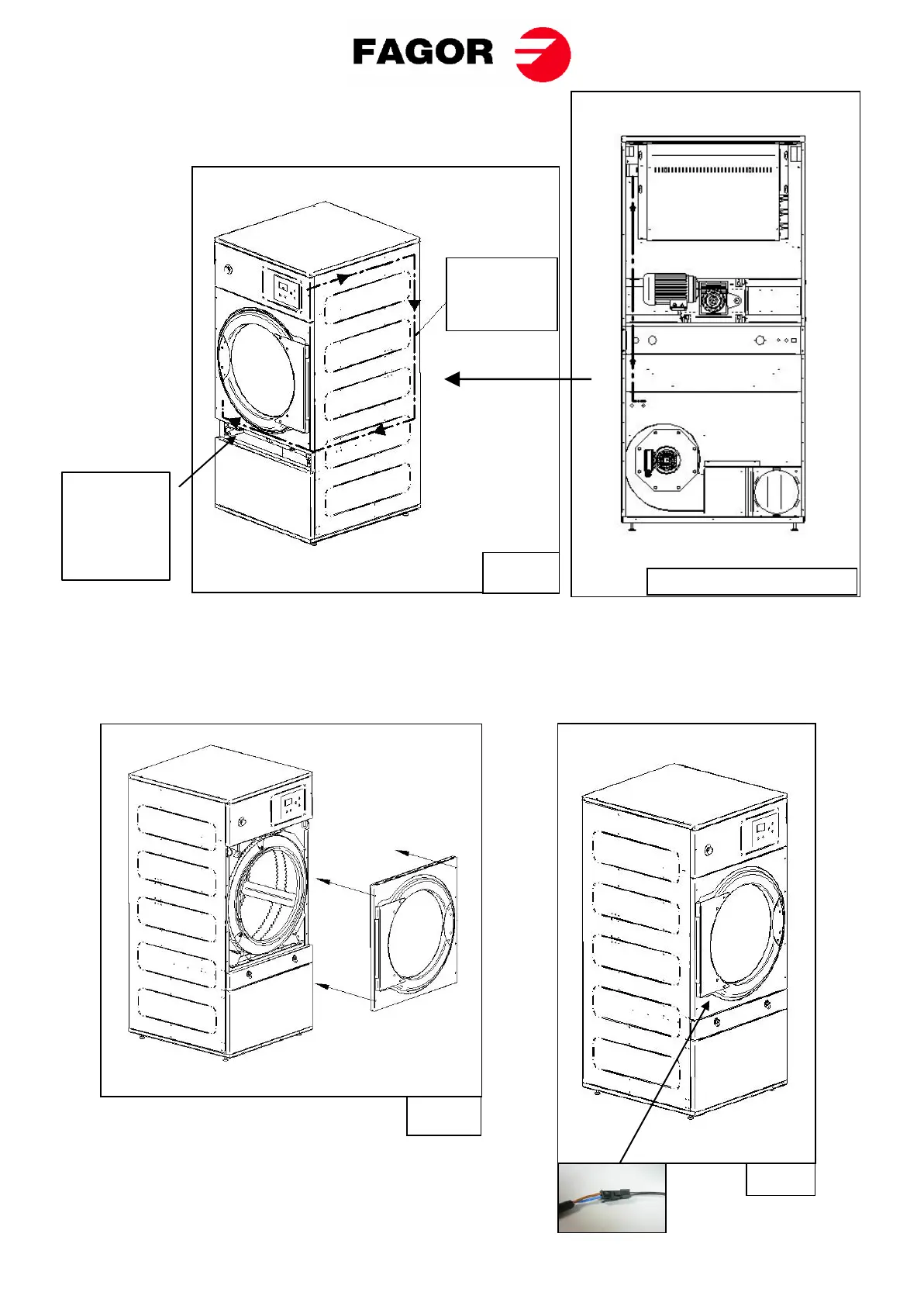 FAGOR