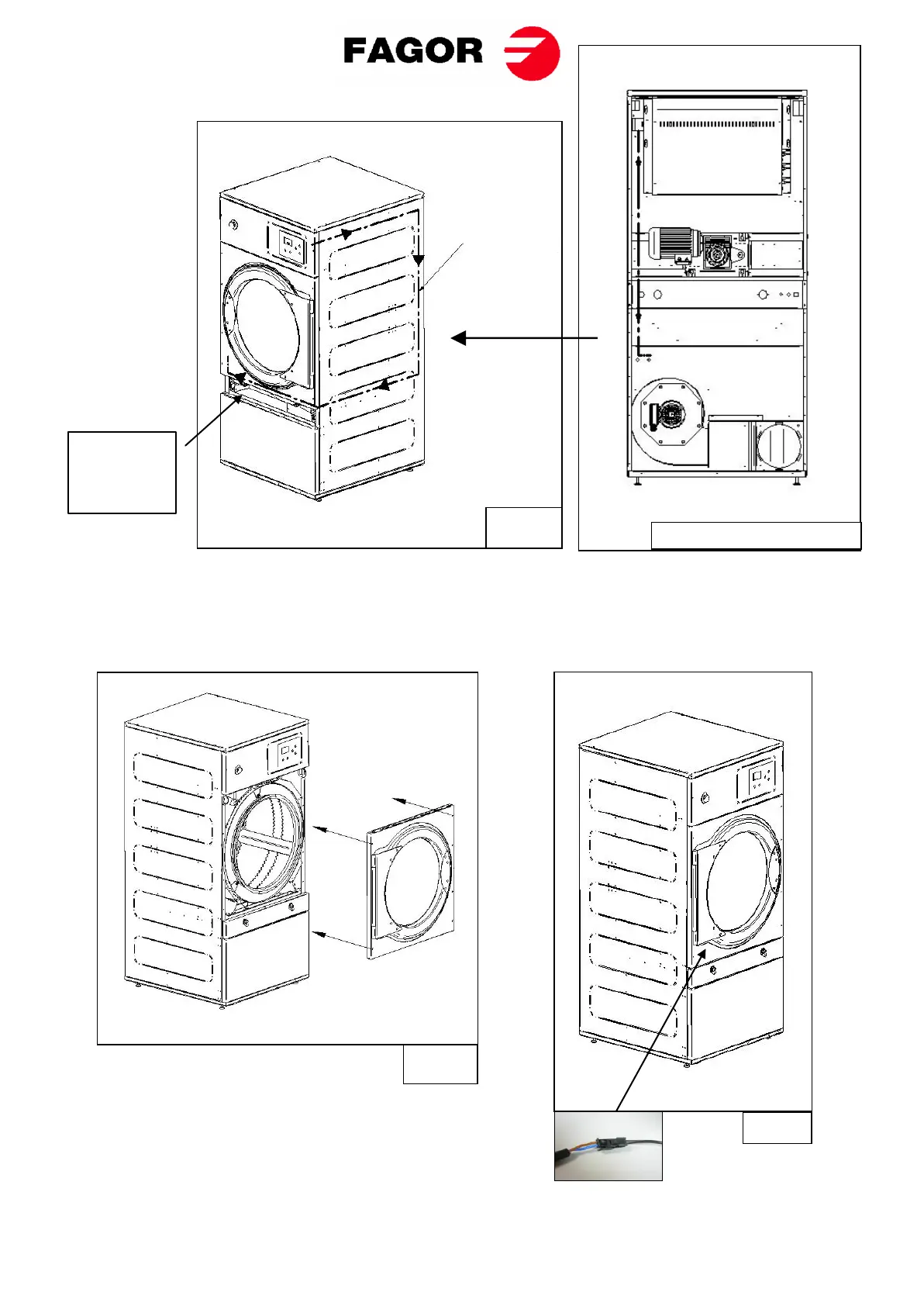 FAGOR