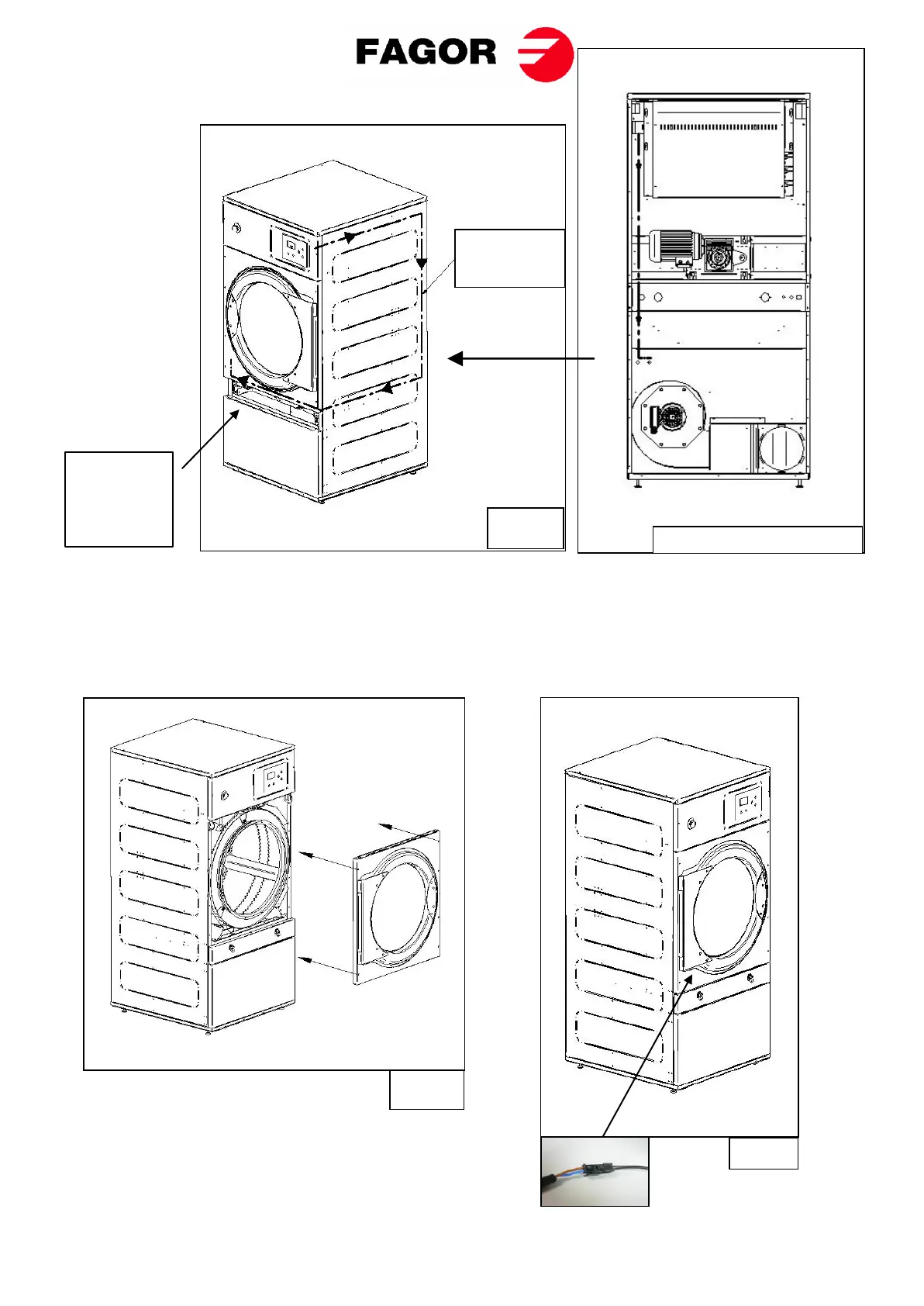 FAGOR