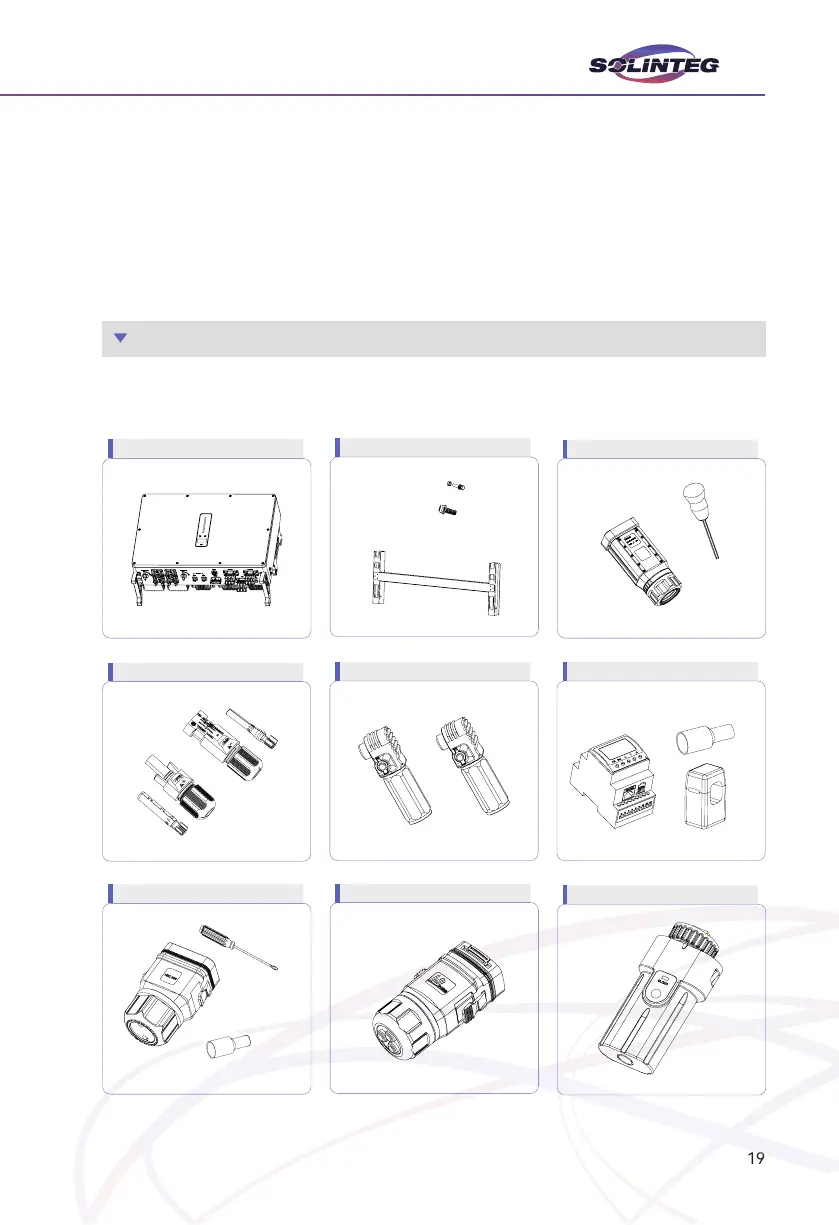 SOLINTEG

19