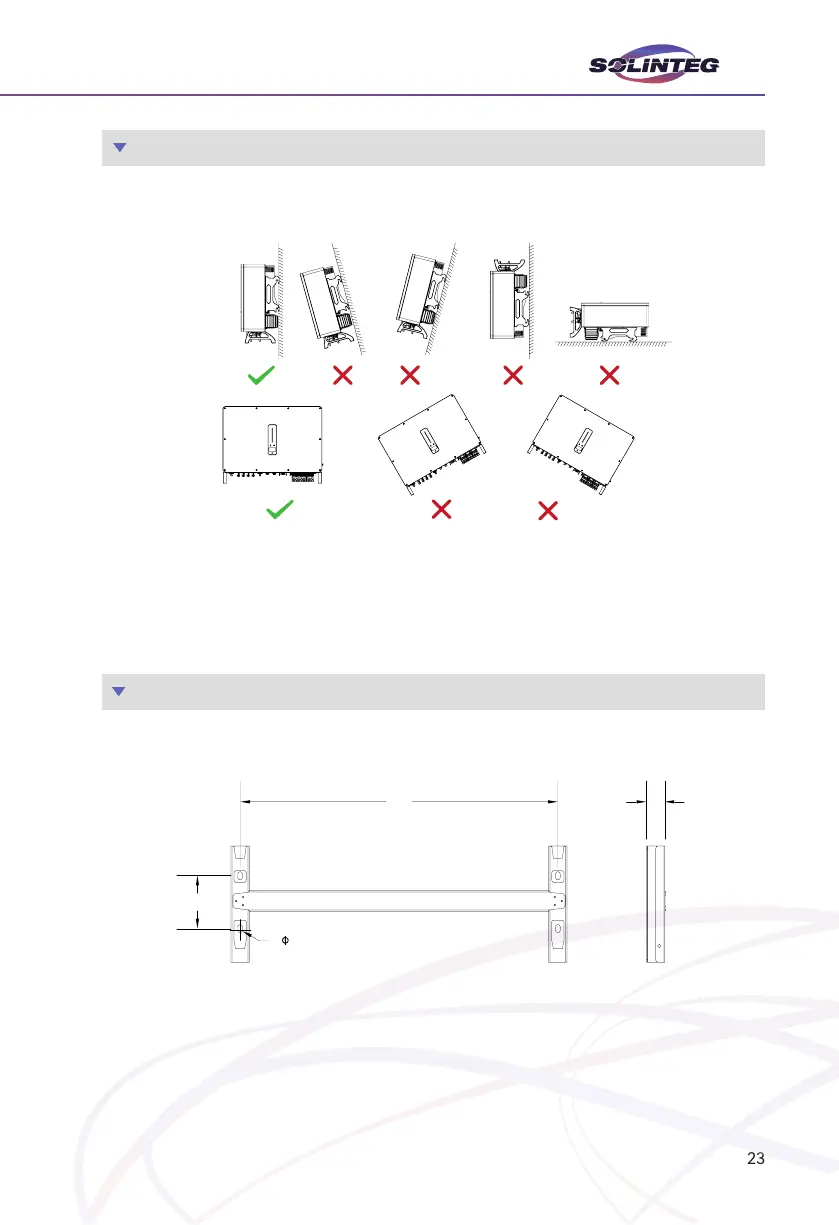 SOLINTEG

Φ

23