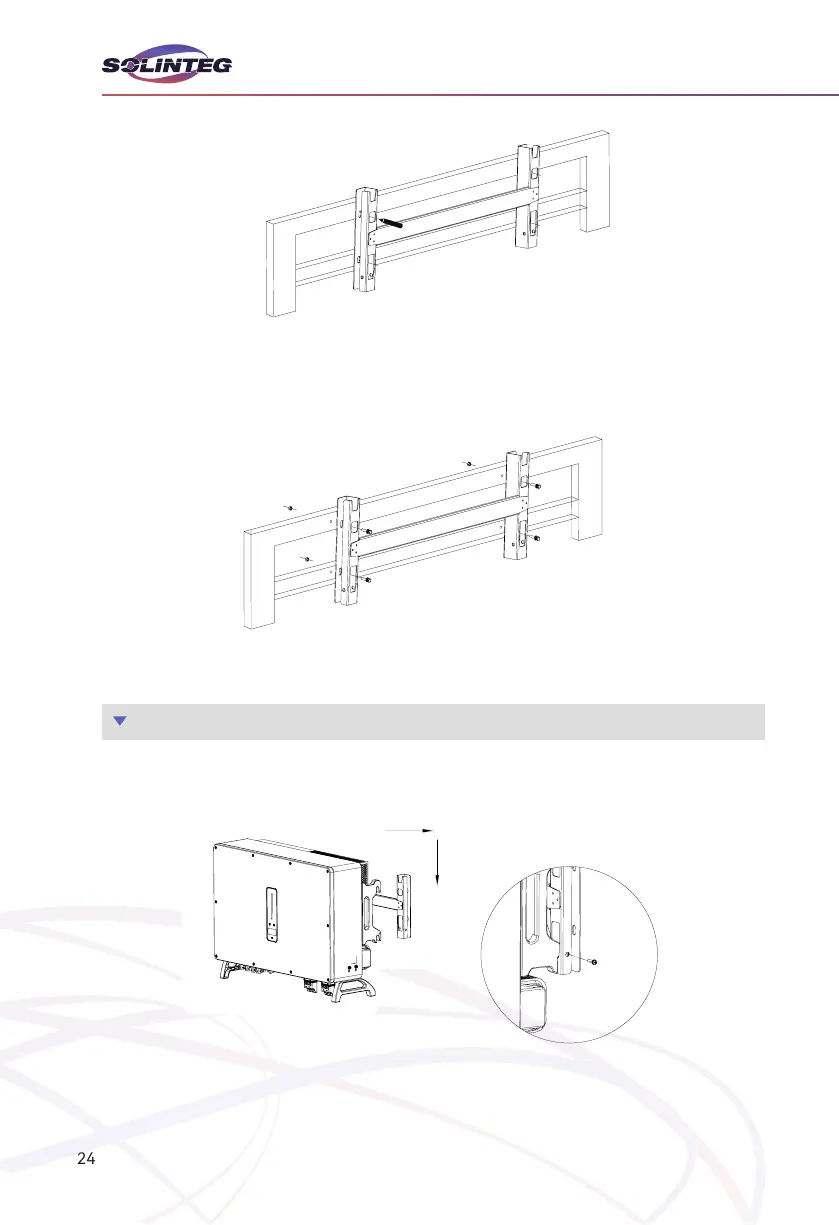 SOLINTEG

24