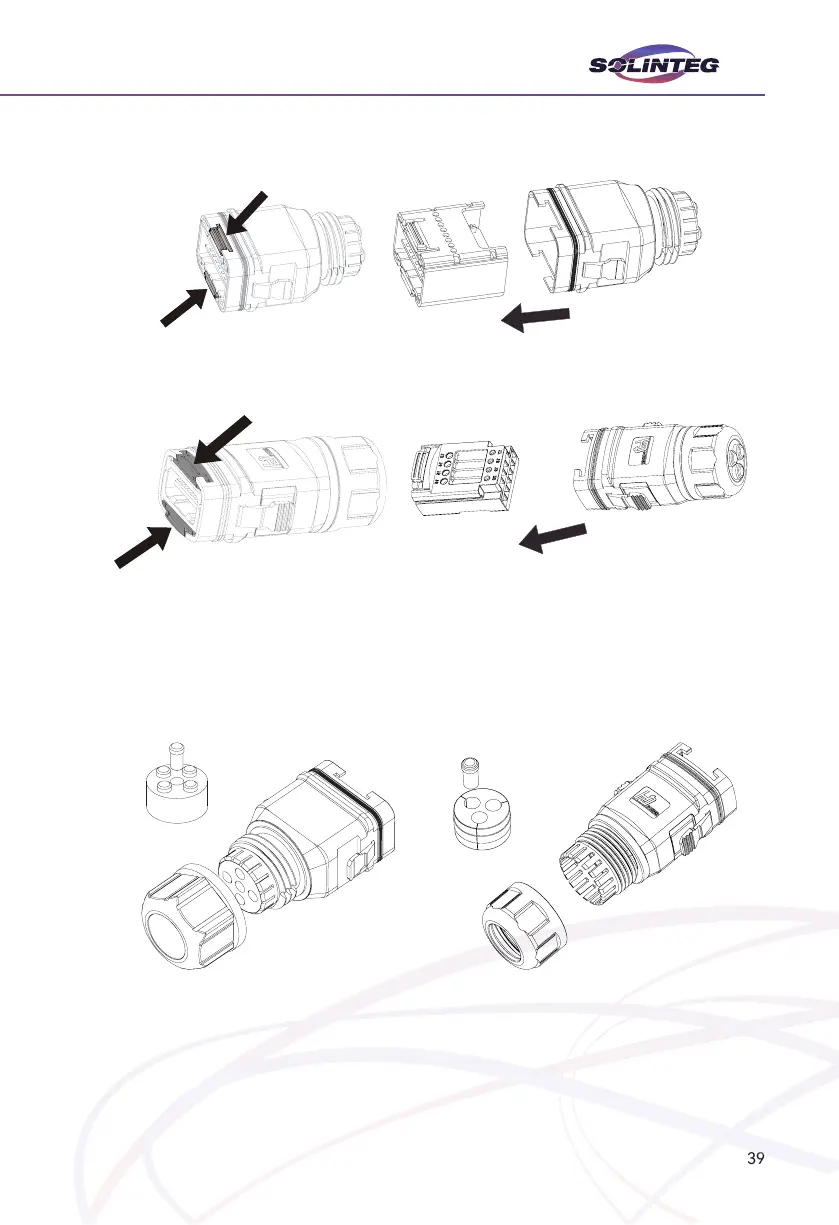 SOLINTEG

39