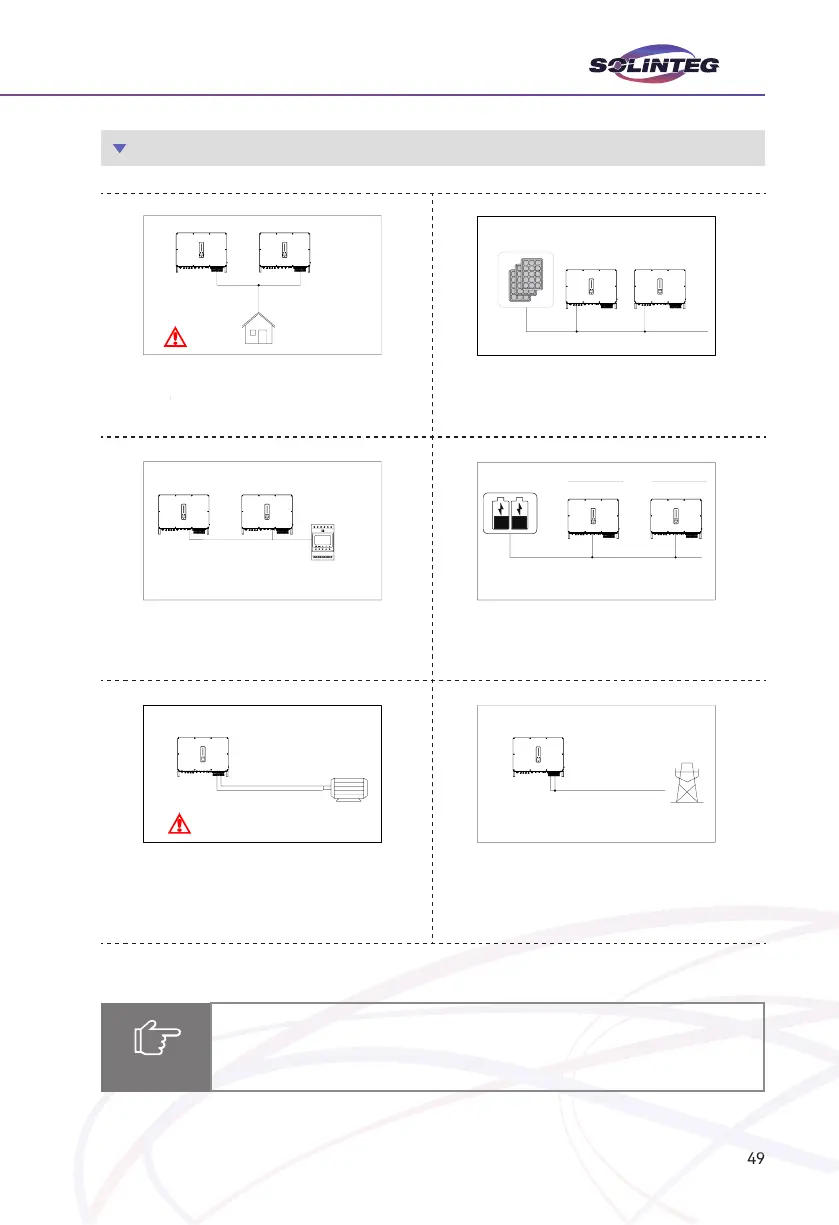 SOLINTEG

49