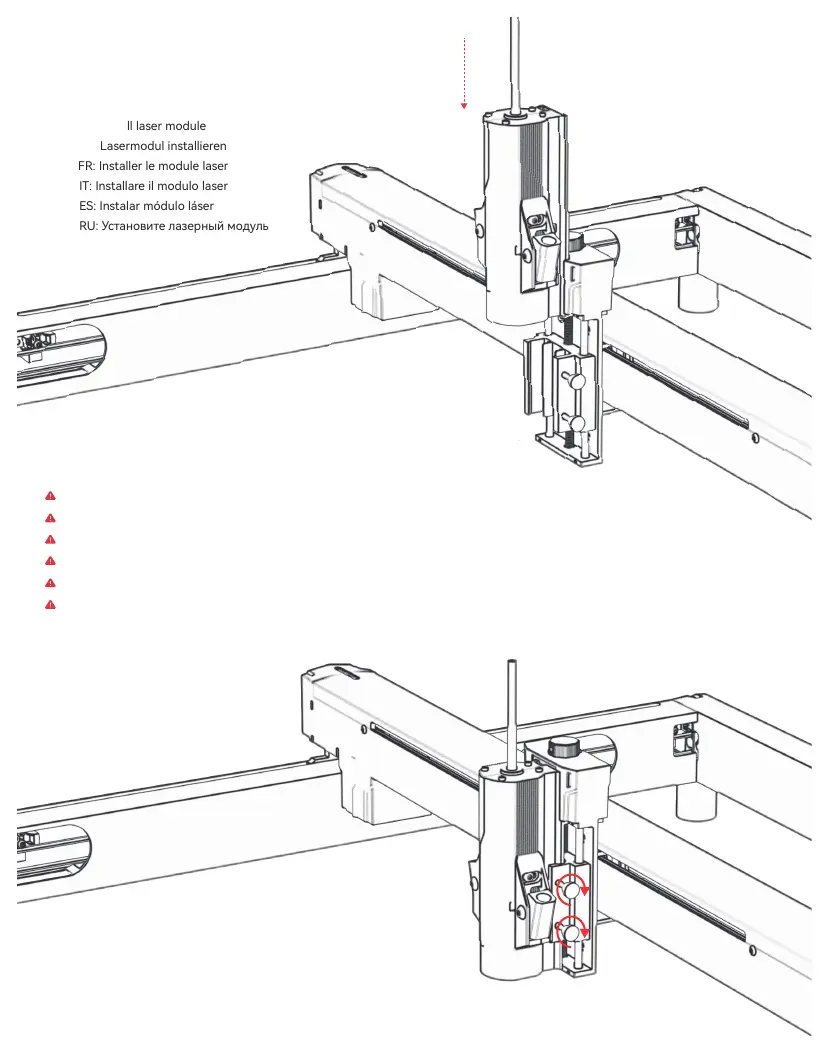 ll laser module
Lasermodul installieren
FR: Installer le module laser
IT: Installare il modulo laser
ES: Instalar módulo láser
RU: Установите лазерный модуль