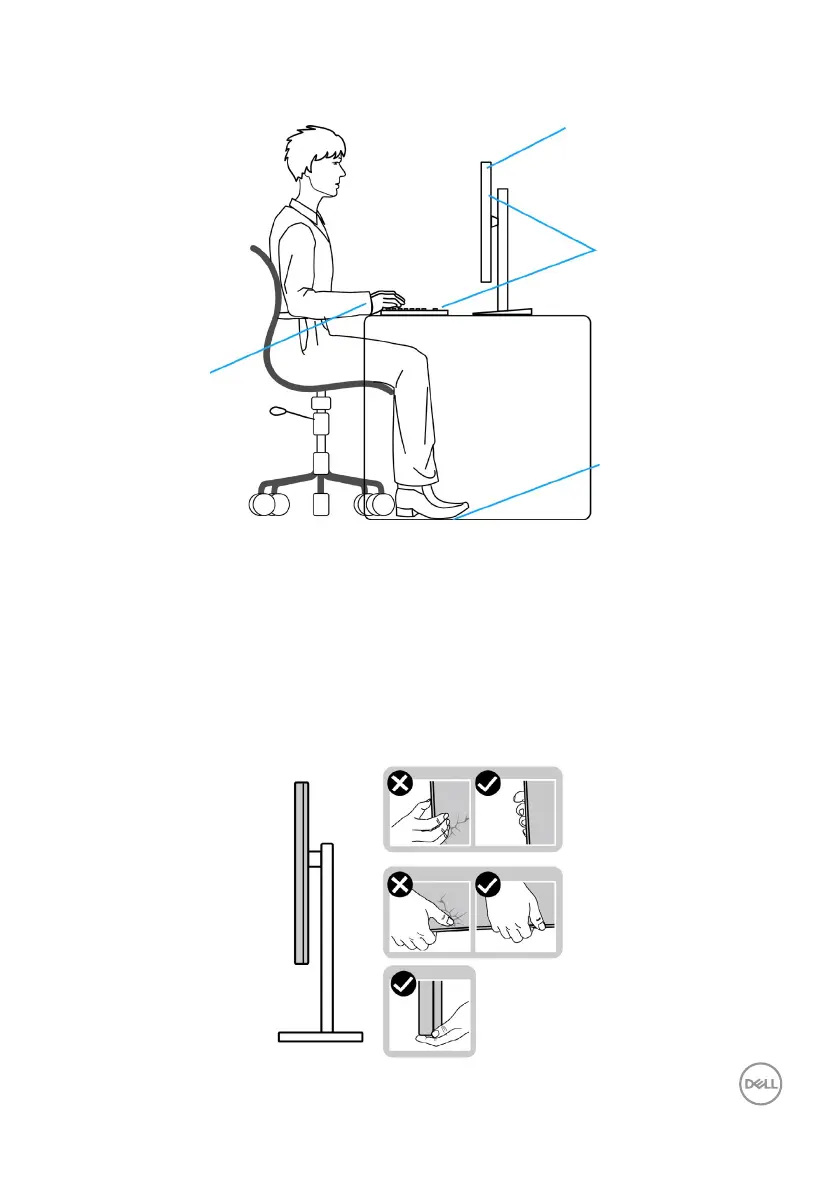 DELL