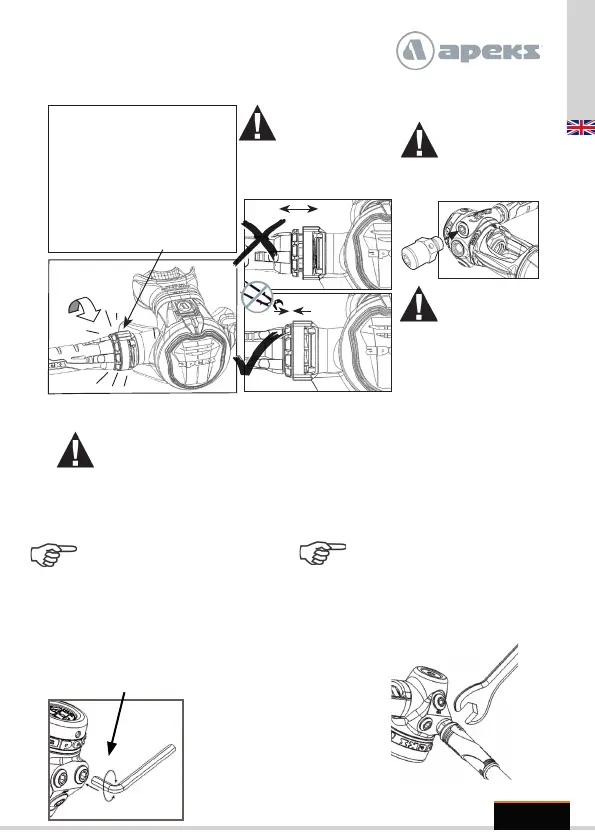 apeks