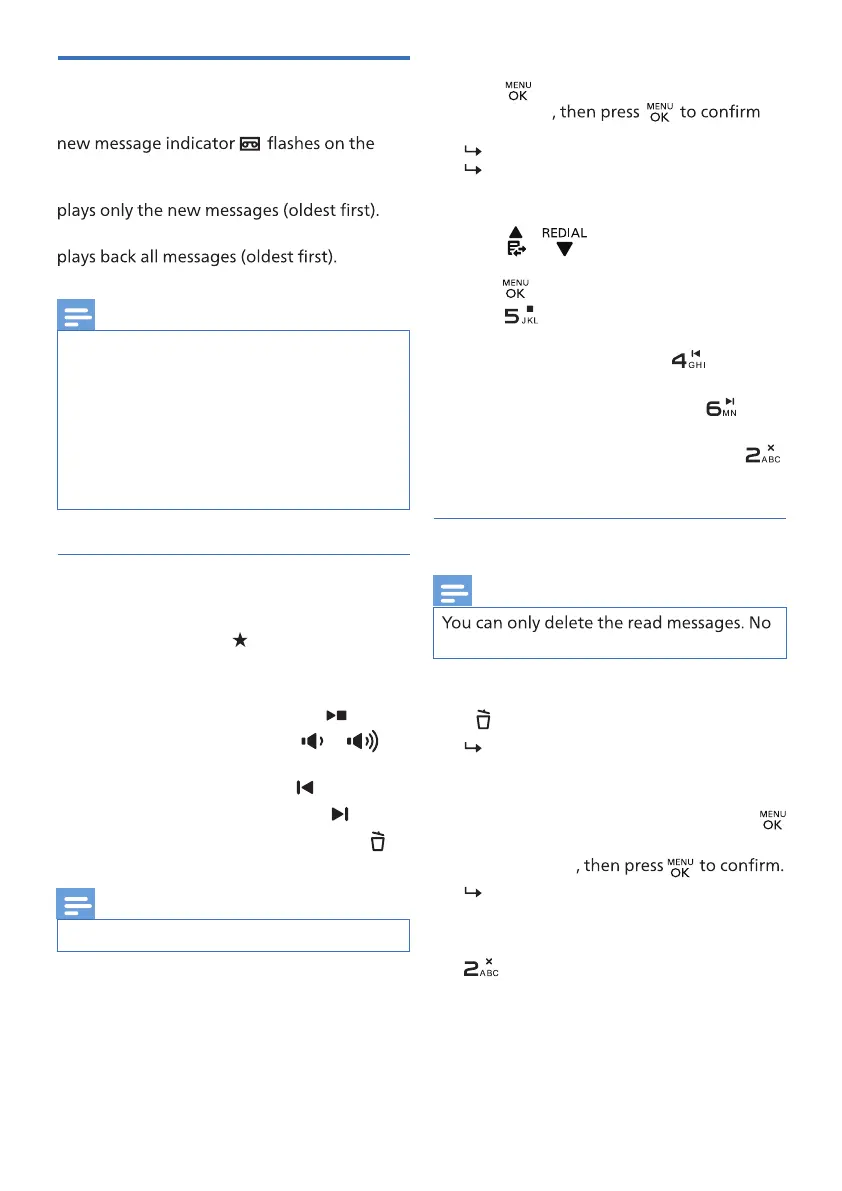 new message indicator flashes on the

plays only the new messages (oldest first).

plays back all messages (oldest first).

MENU OK

, then press MENU OK to confirm

REDIAL

MENU OK

5 JKL

4 GHI

6 MN

2 ABC

You can only delete the read messages. No

MENU OK

, then press MENU OK to confirm.

2 ABC