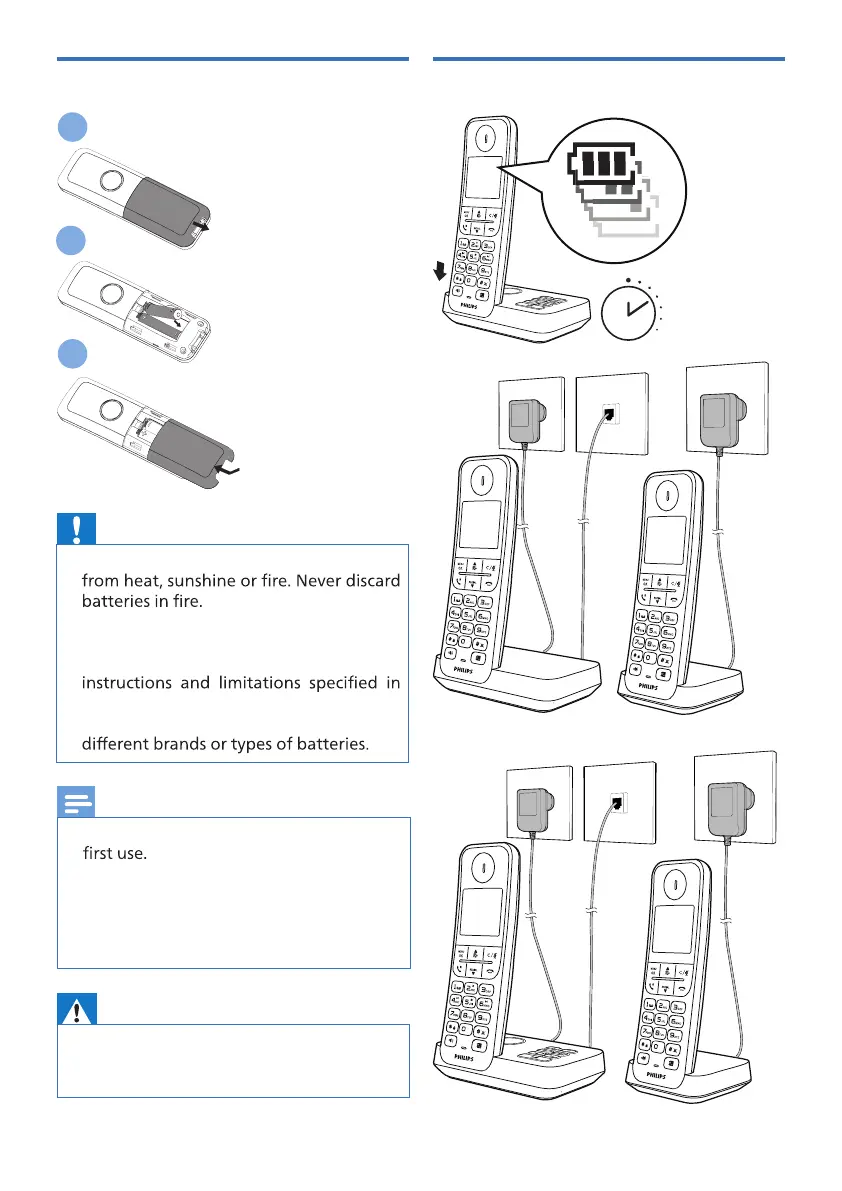 from heat, sunshine or fire. Never discard batteries in fire.

instructions and limitations specified in

different brands or types of batteries.

first use.

PHILIPS

PHILIPS

PHILIPS

PHILIPS

PHILIPS