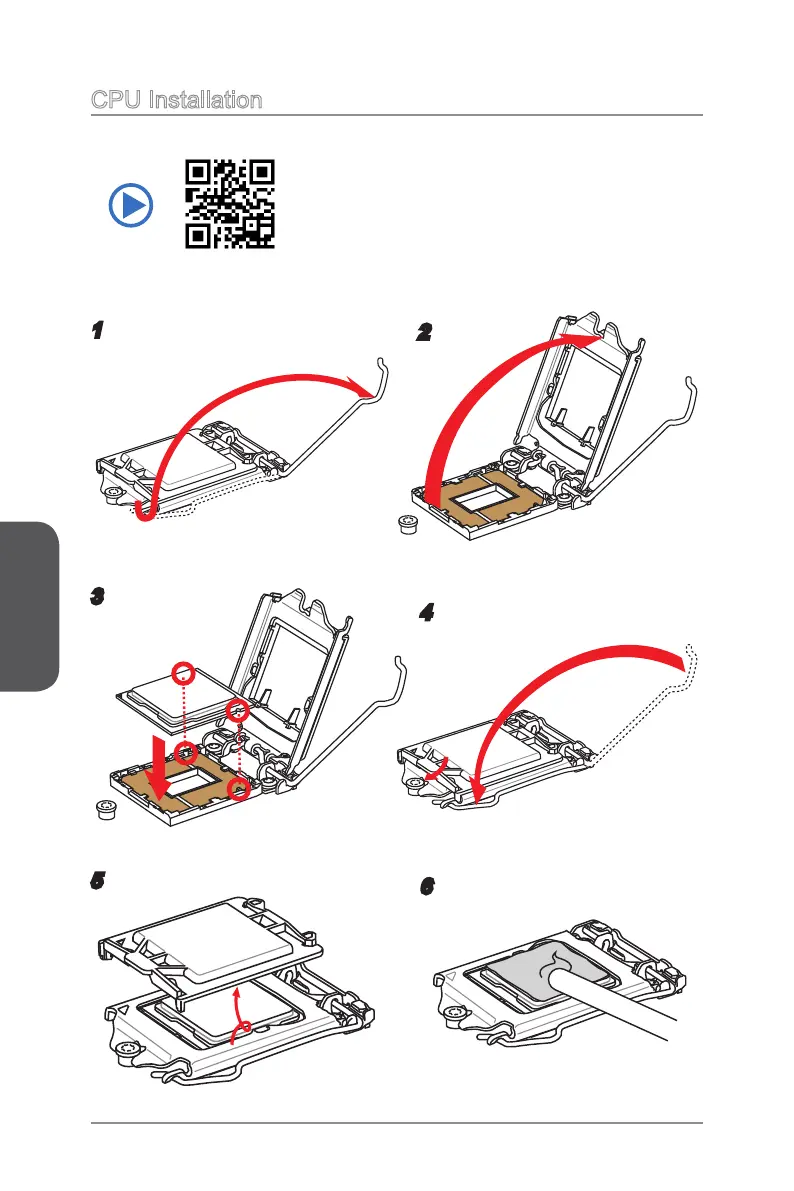 CPU Installation

1

2

3

4

5

6