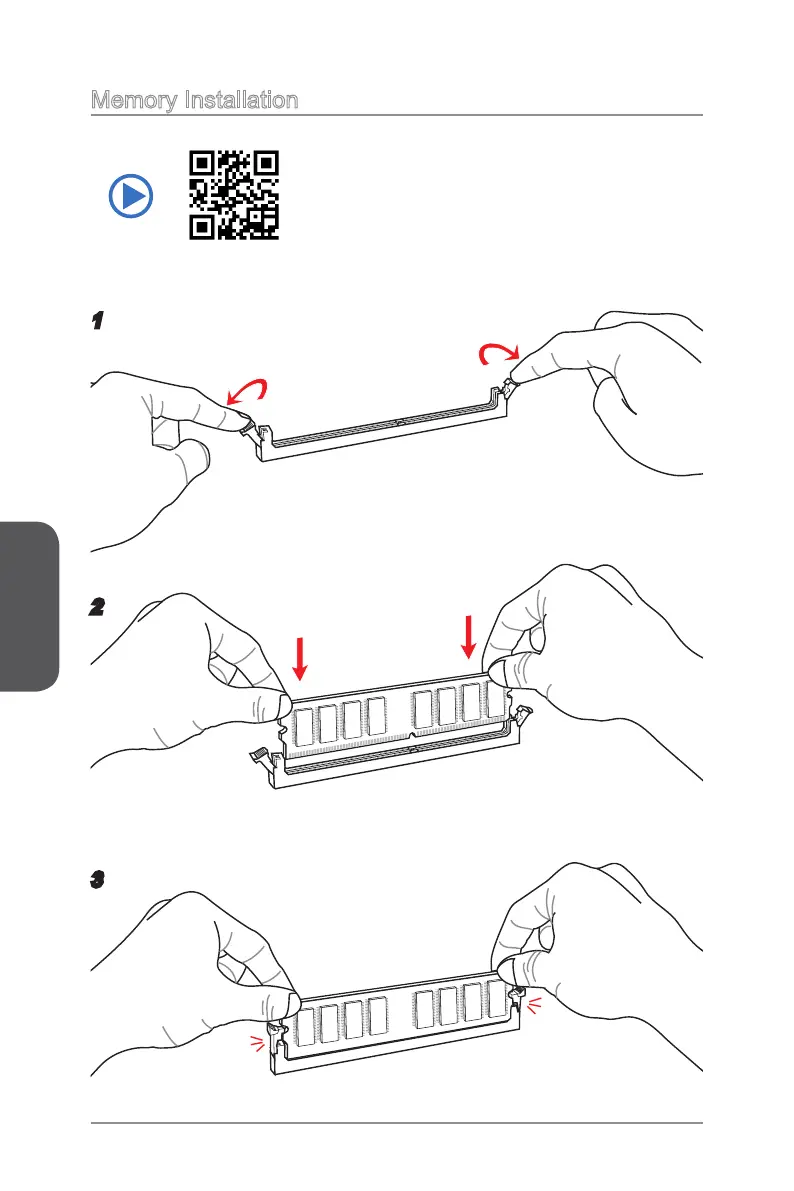 Memory Installation

1

2

3