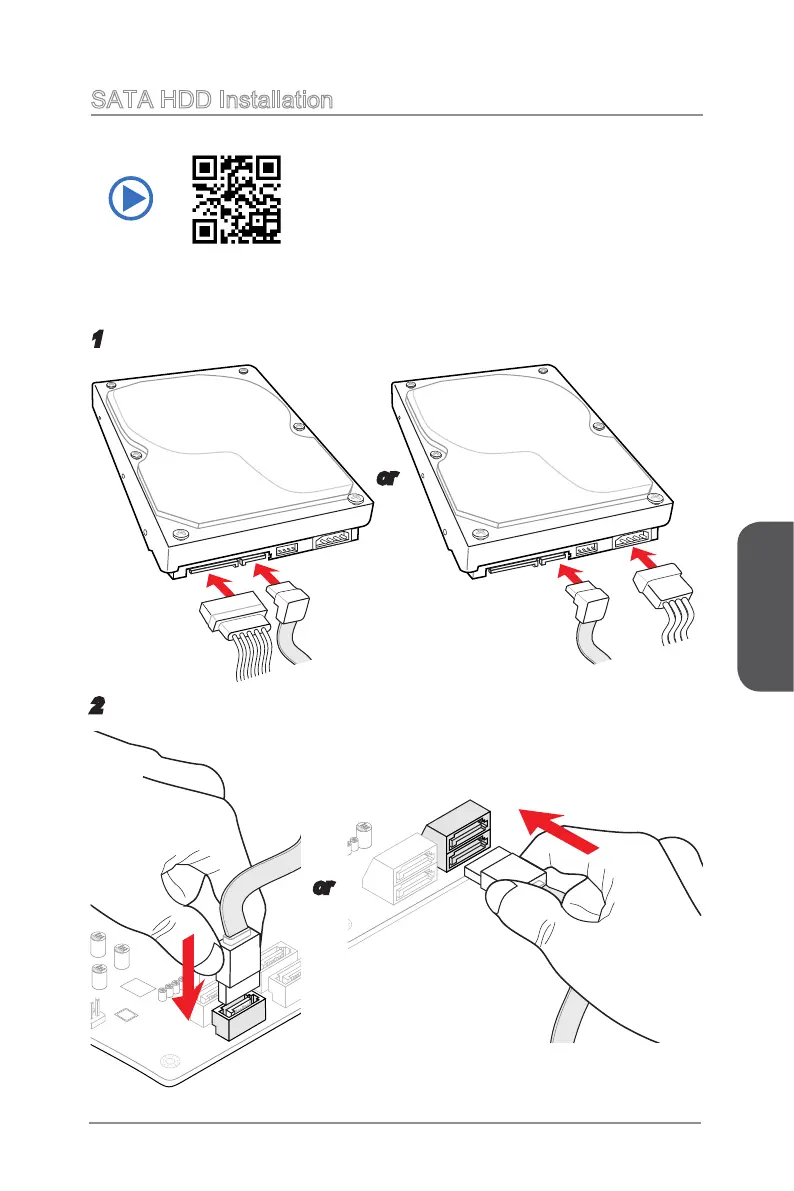 SATA HDD Installation

1

or

2

or