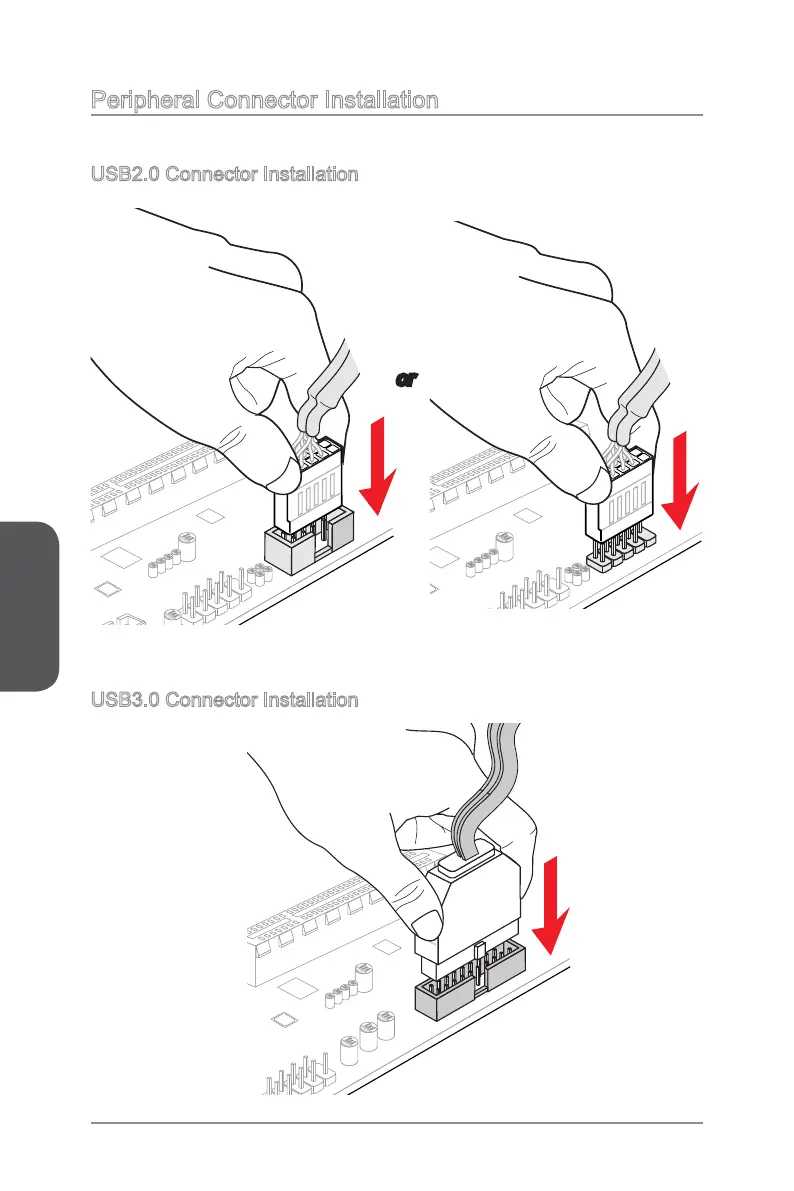 Peripheral Connector Installation

USB2.0 Connector Installation

or

USB3.0 Connector Installation