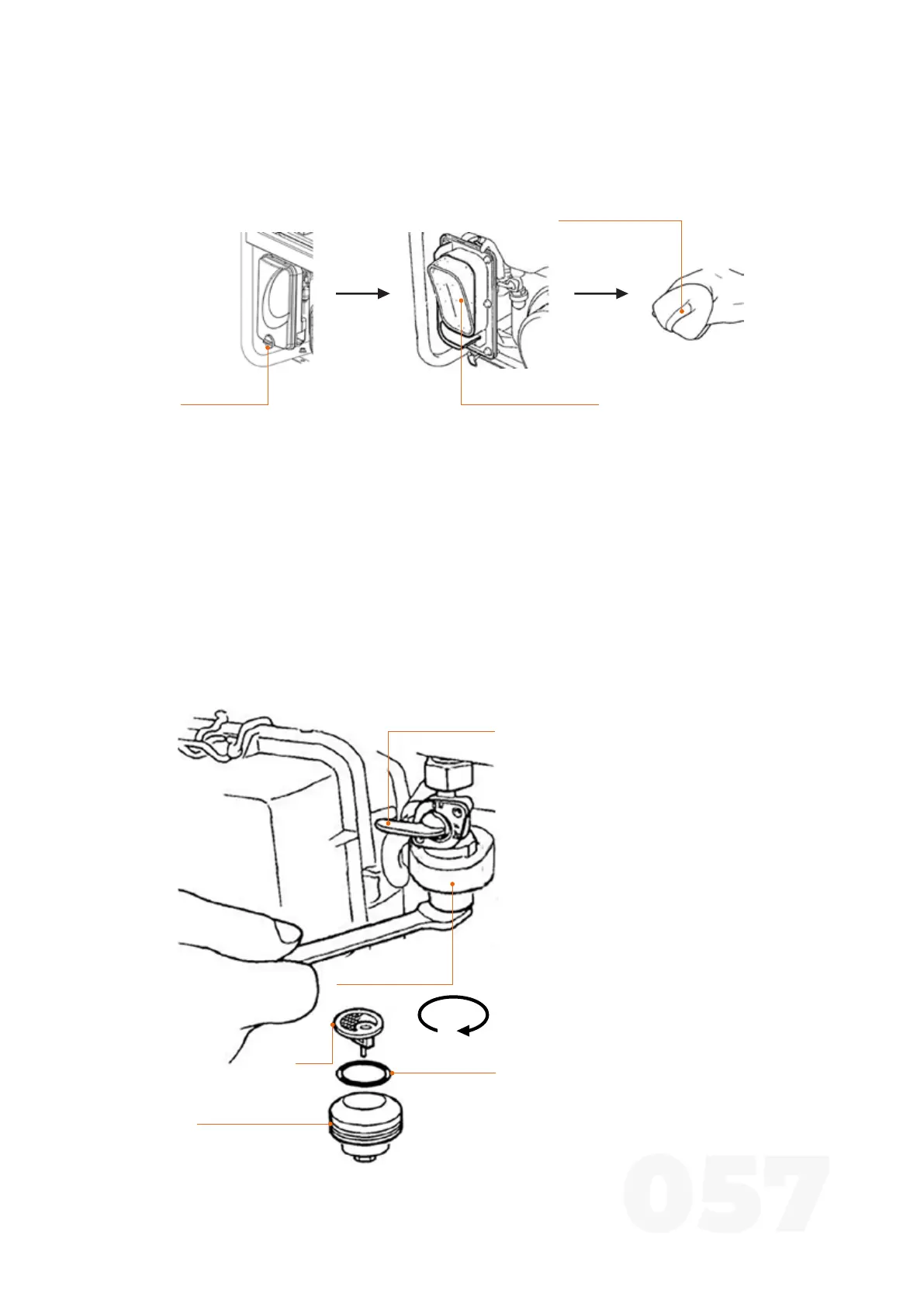 057