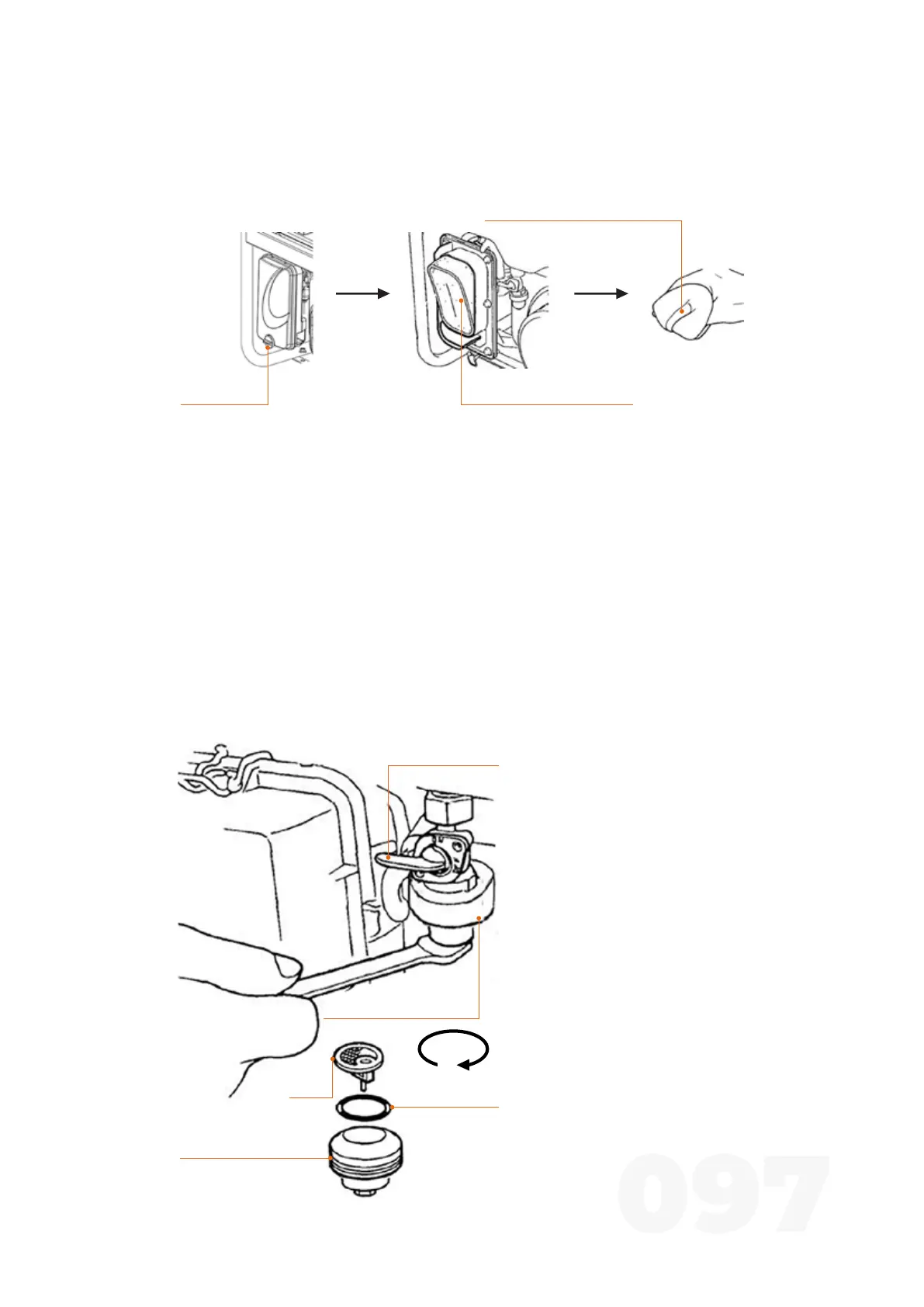 097