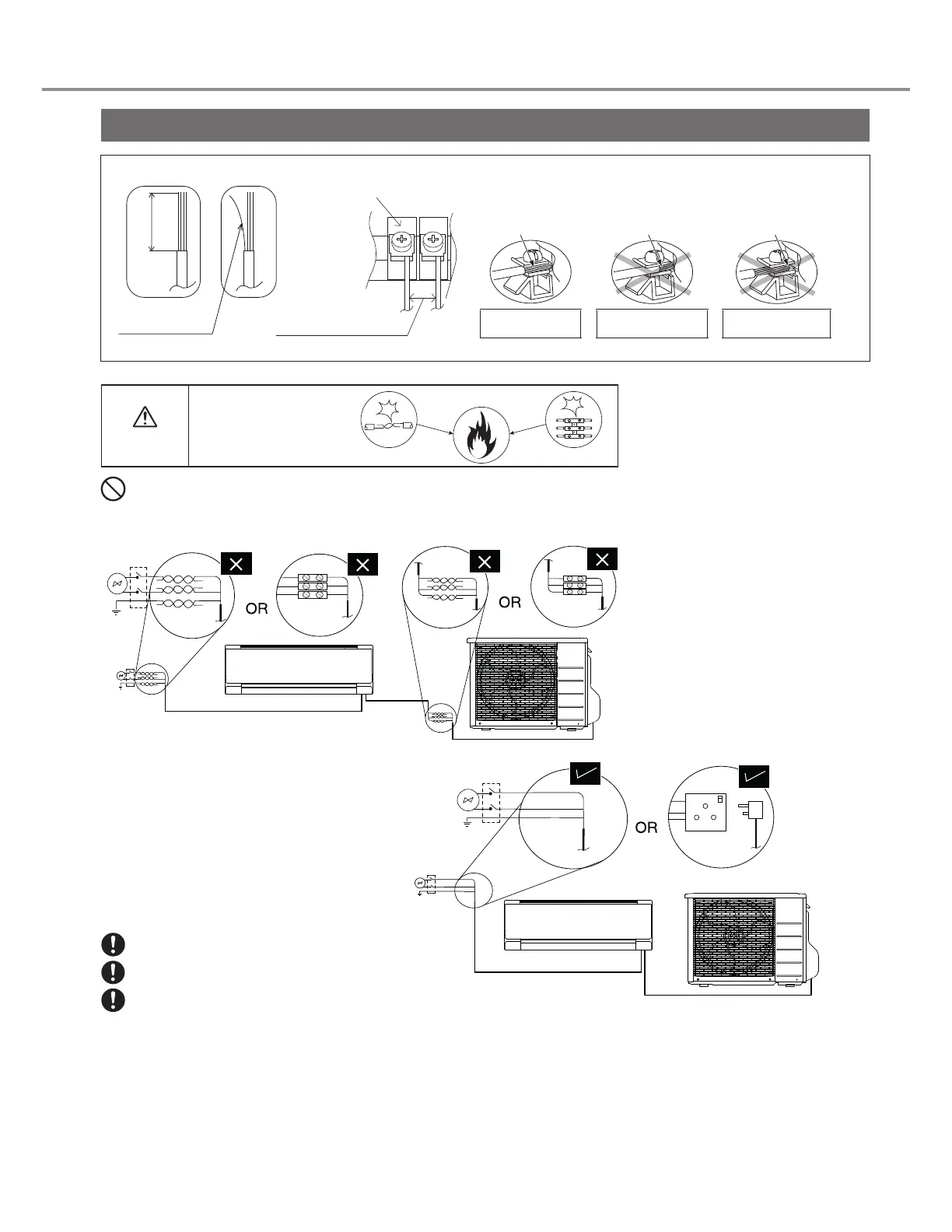 OR

OR

OR