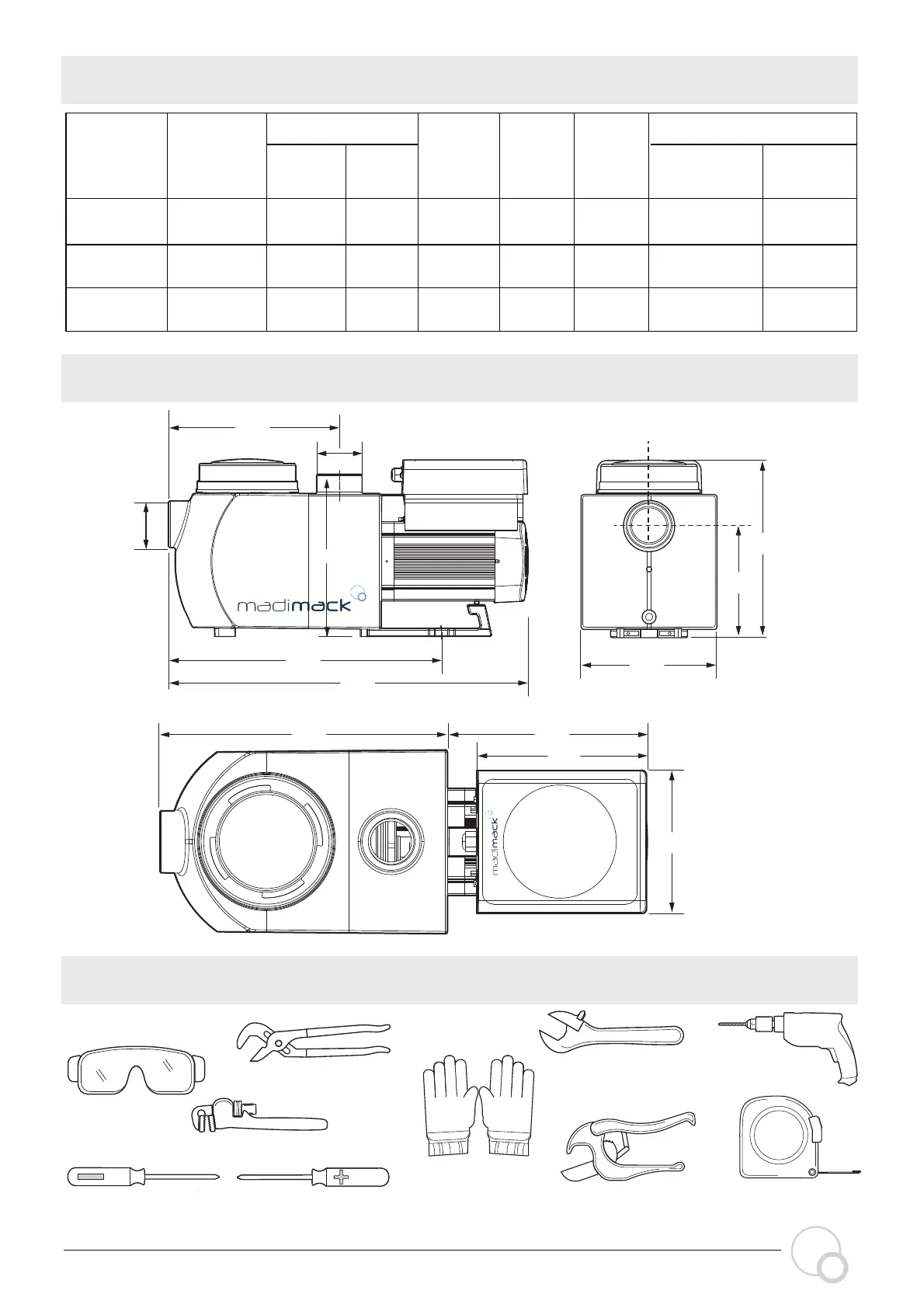 madimack

madimack