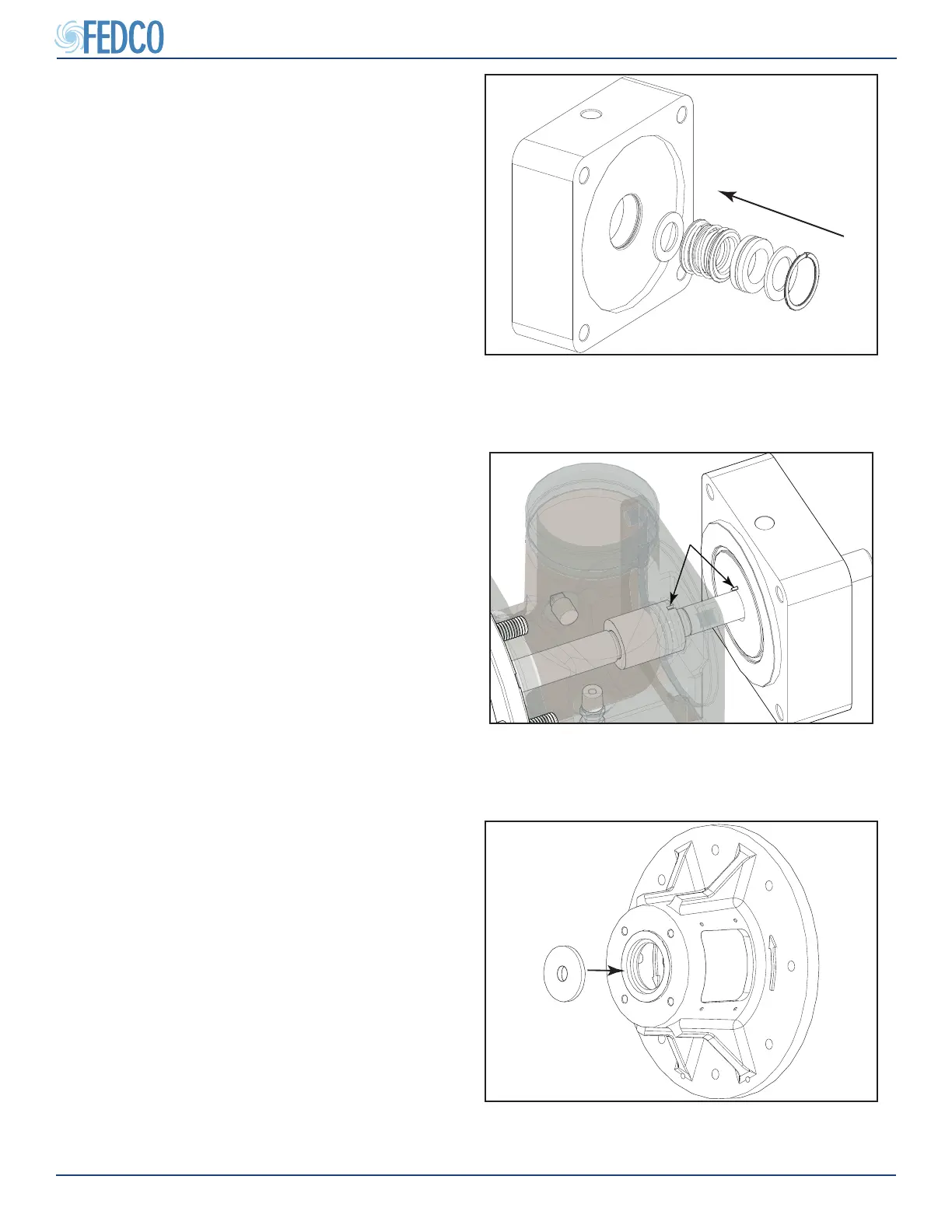 FEDCO