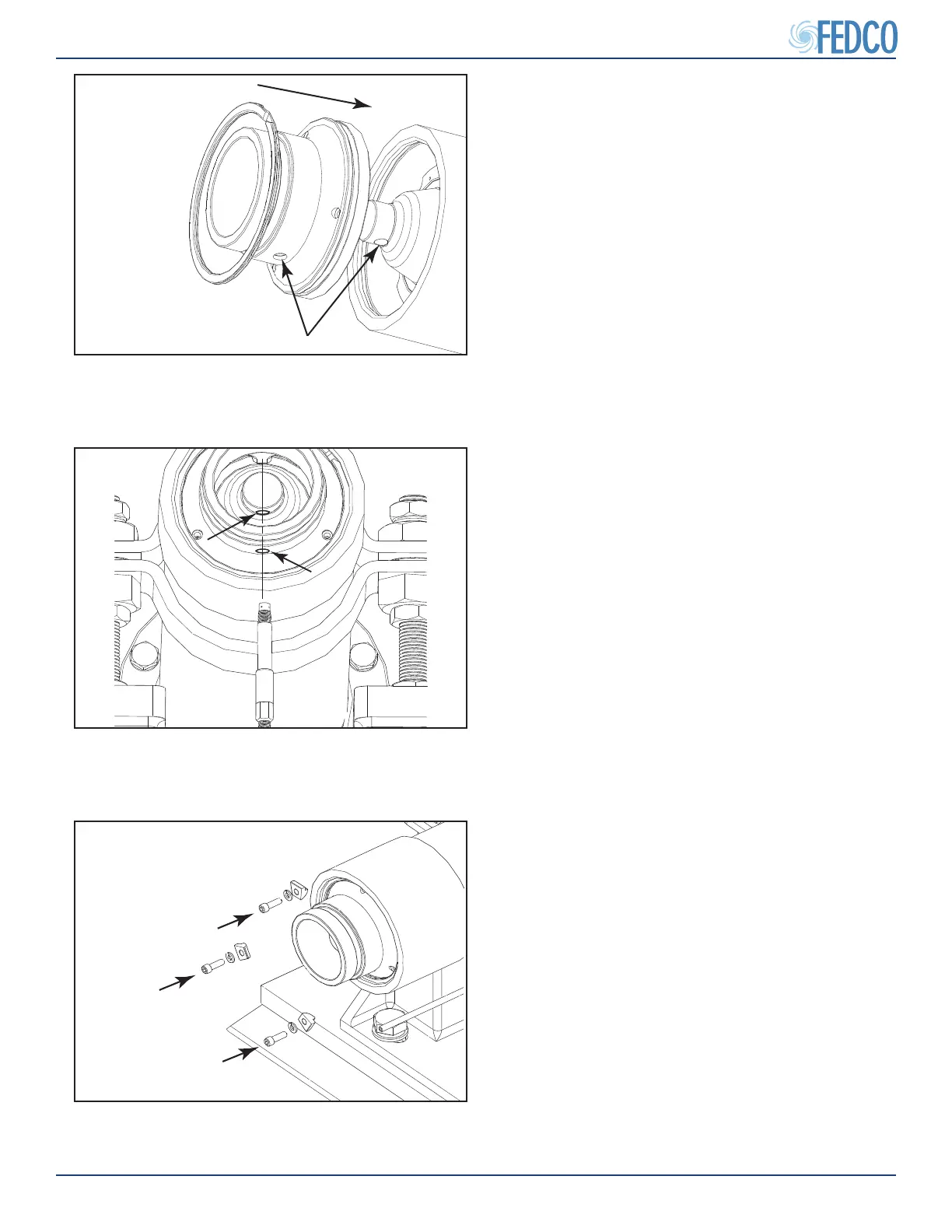 FEDCO