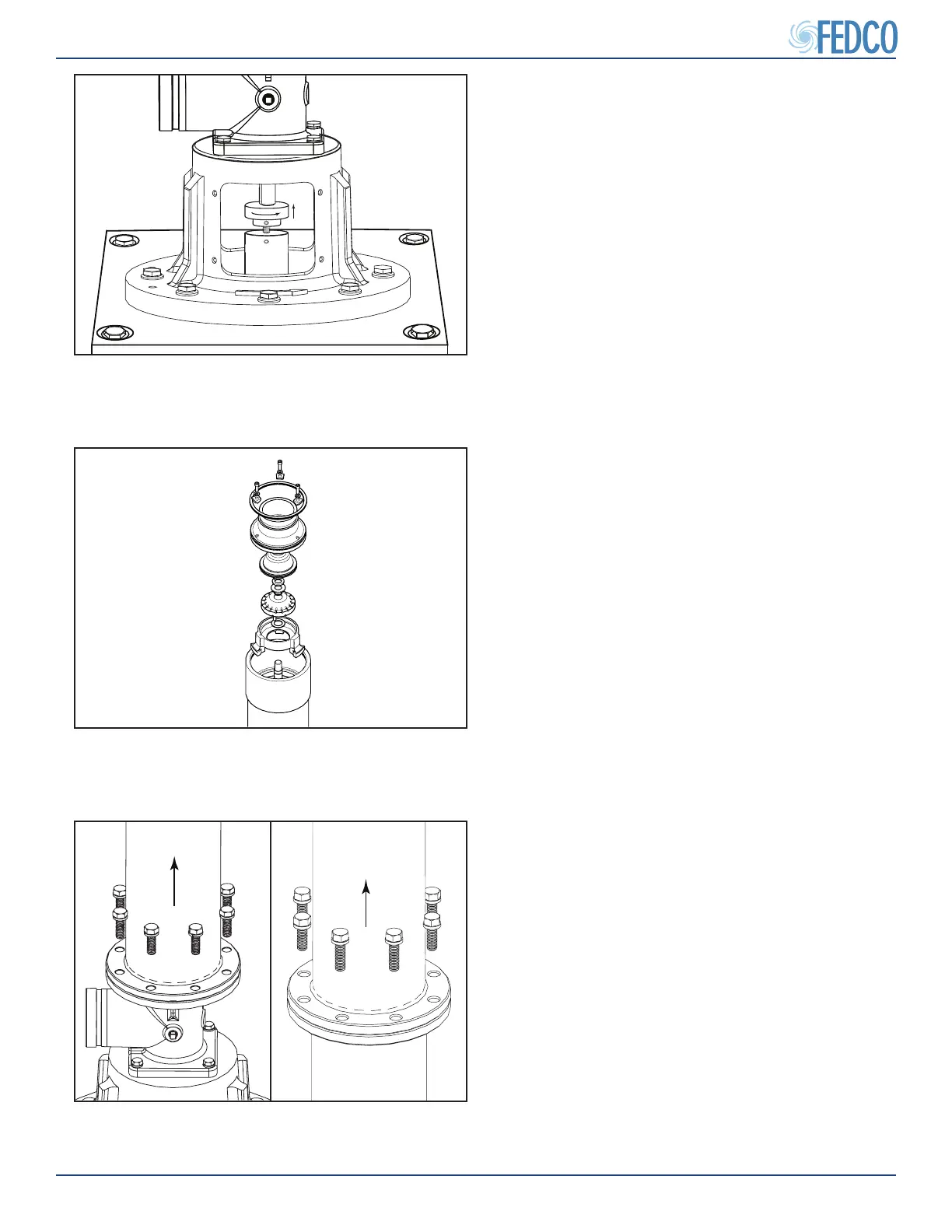 FEDCO