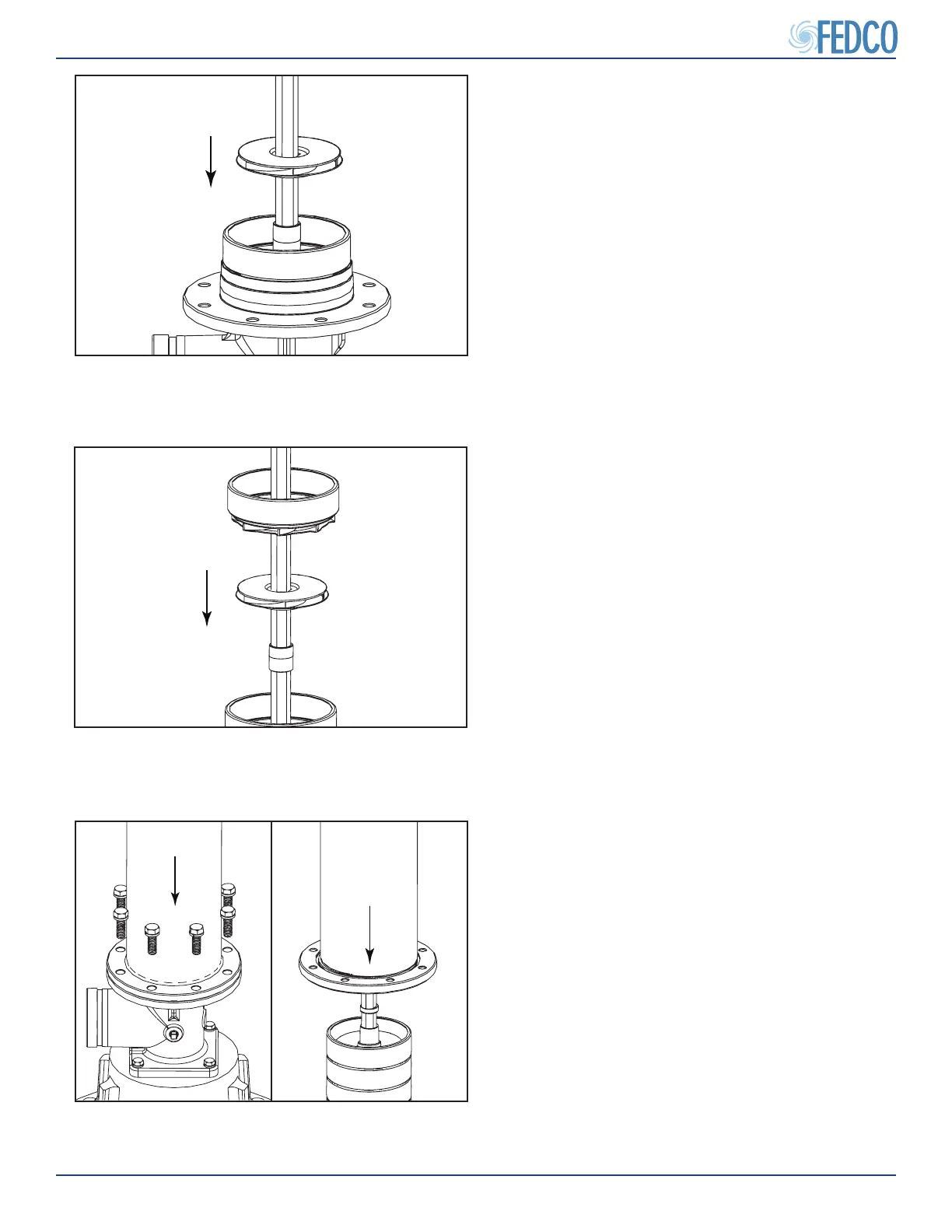 FEDCO