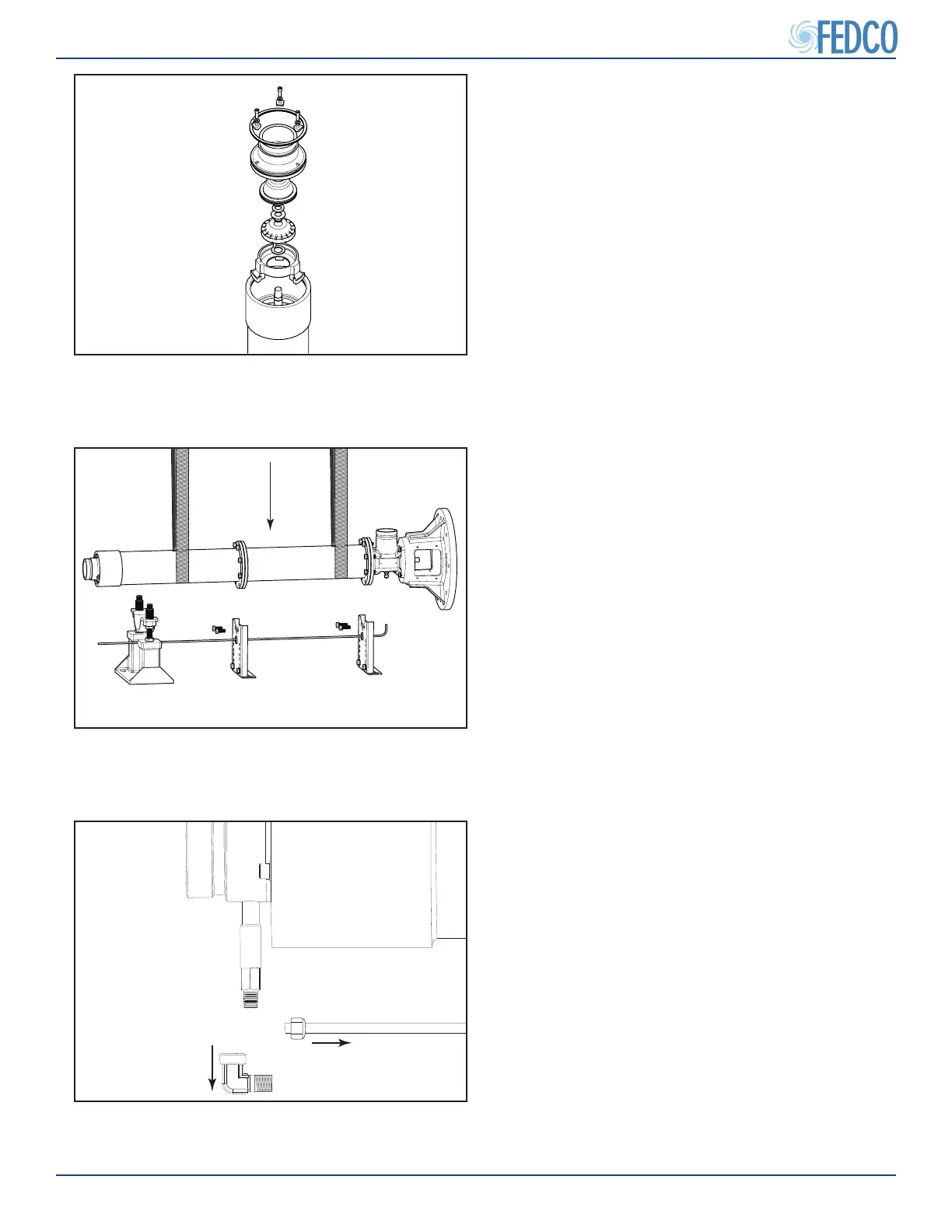 FEDCO