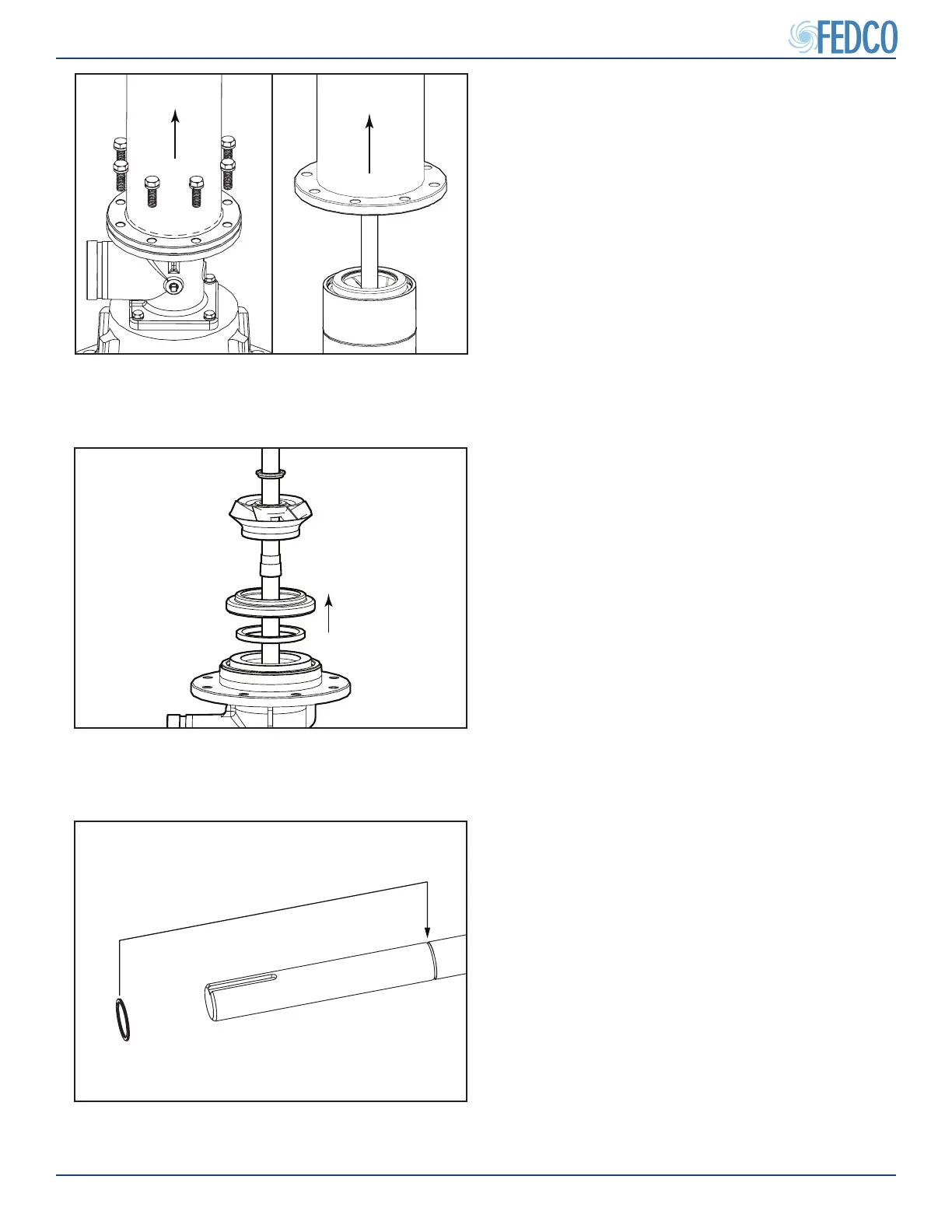 FEDCO