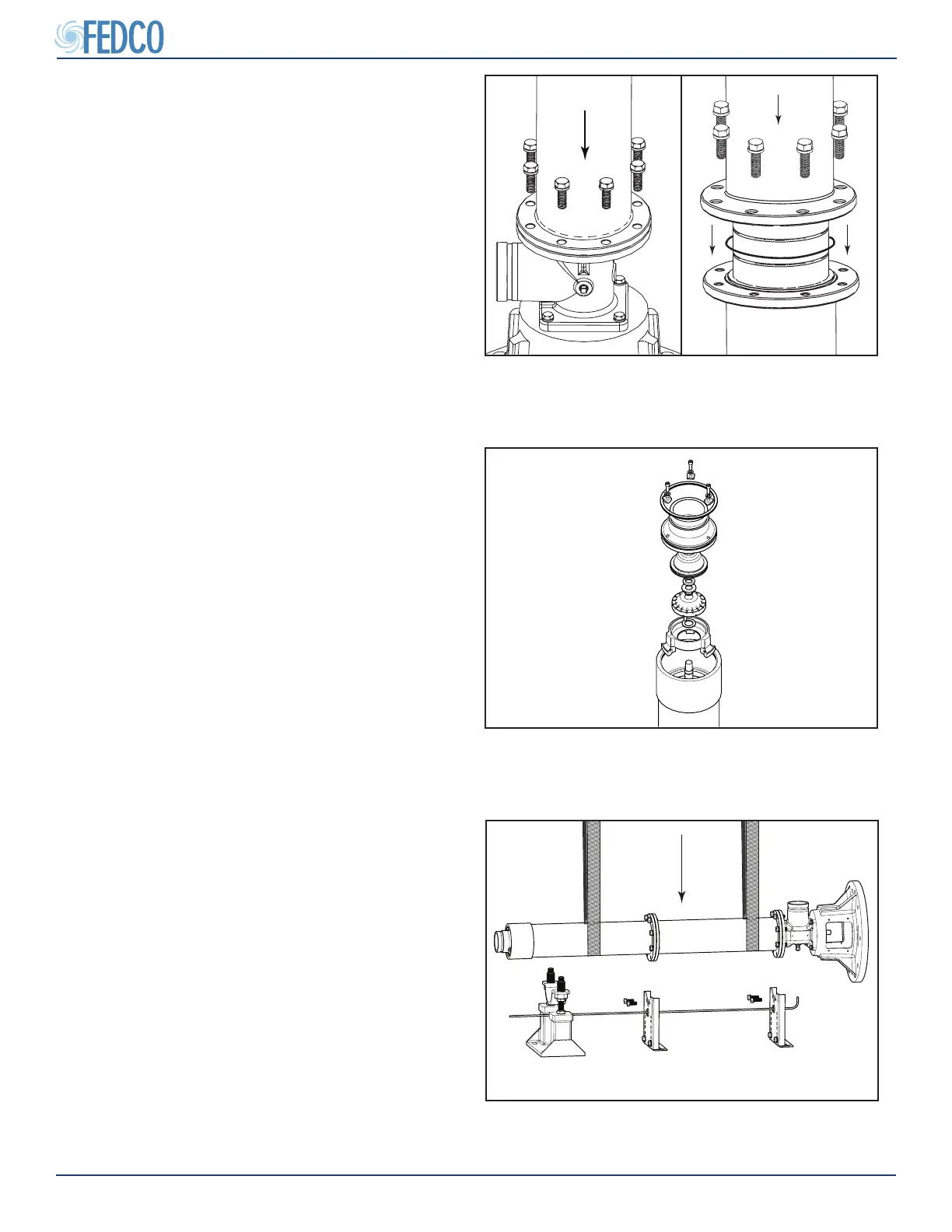 FEDCO