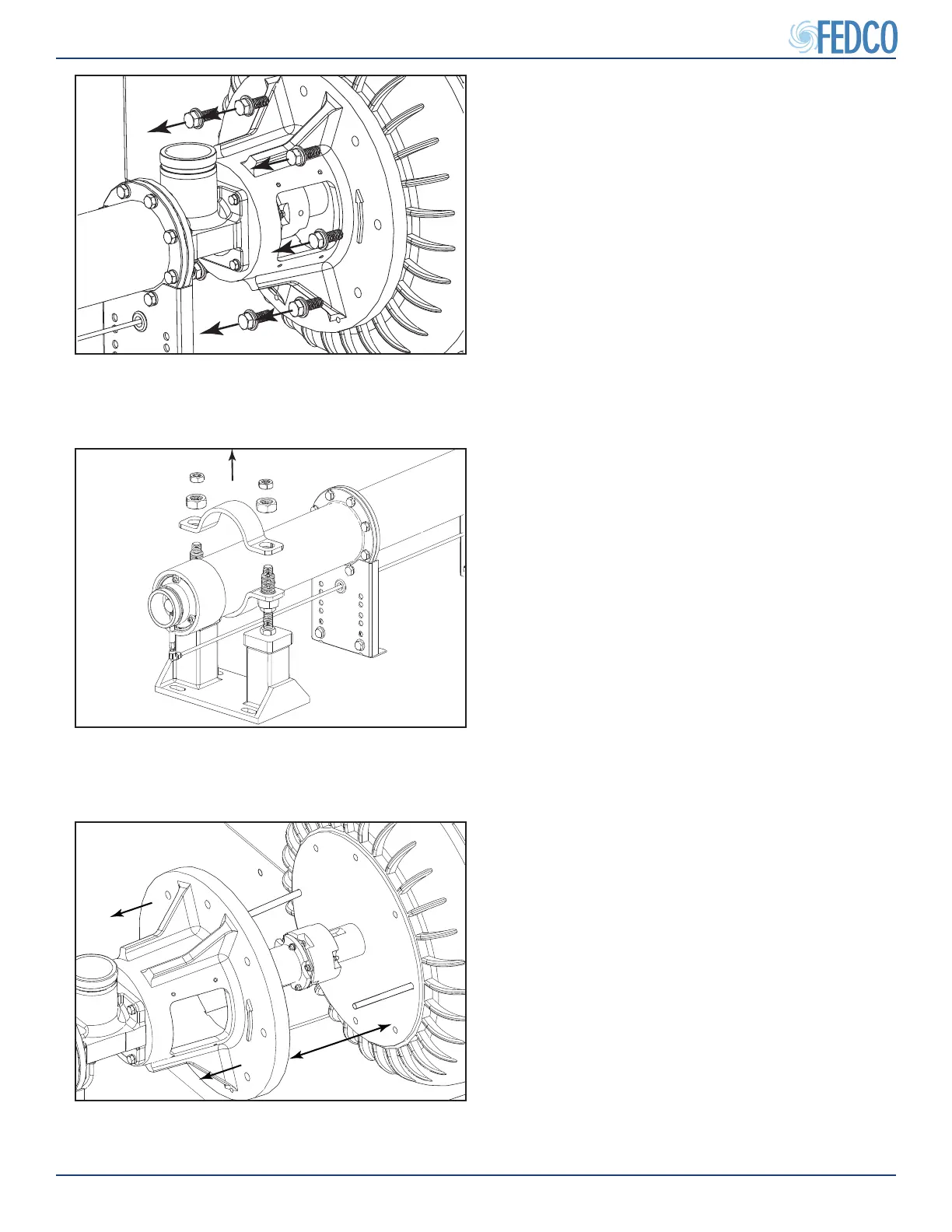 FEDCO