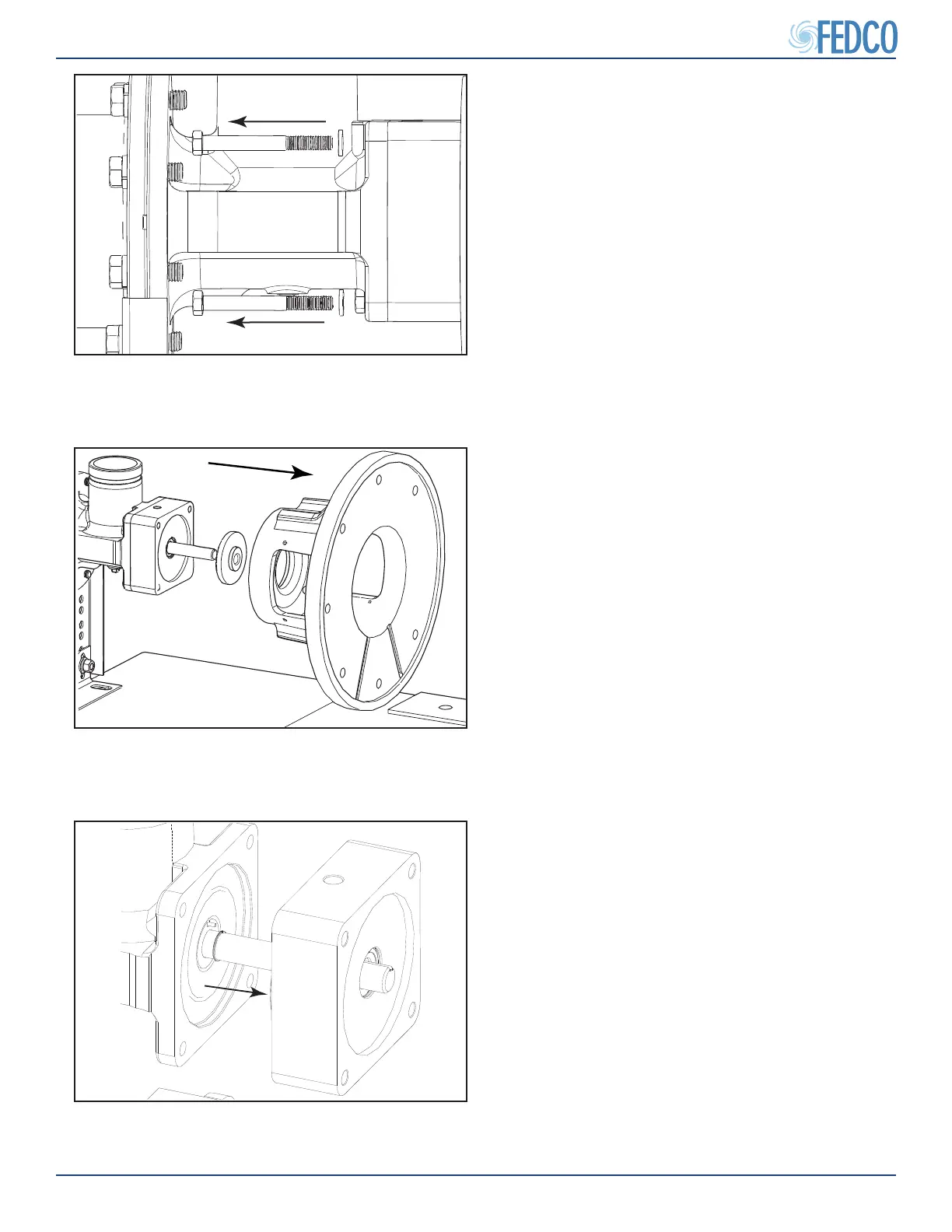 FEDCO