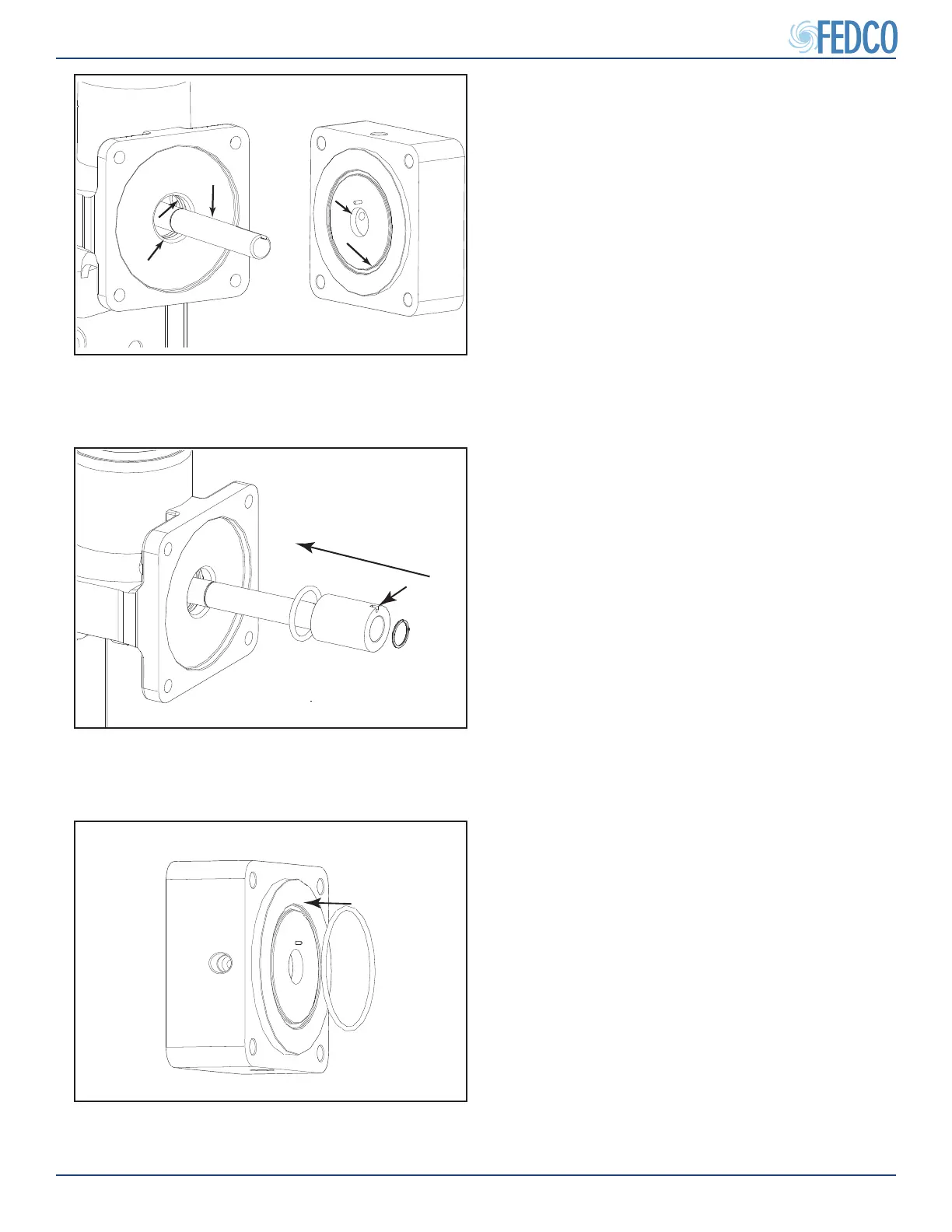 FEDCO