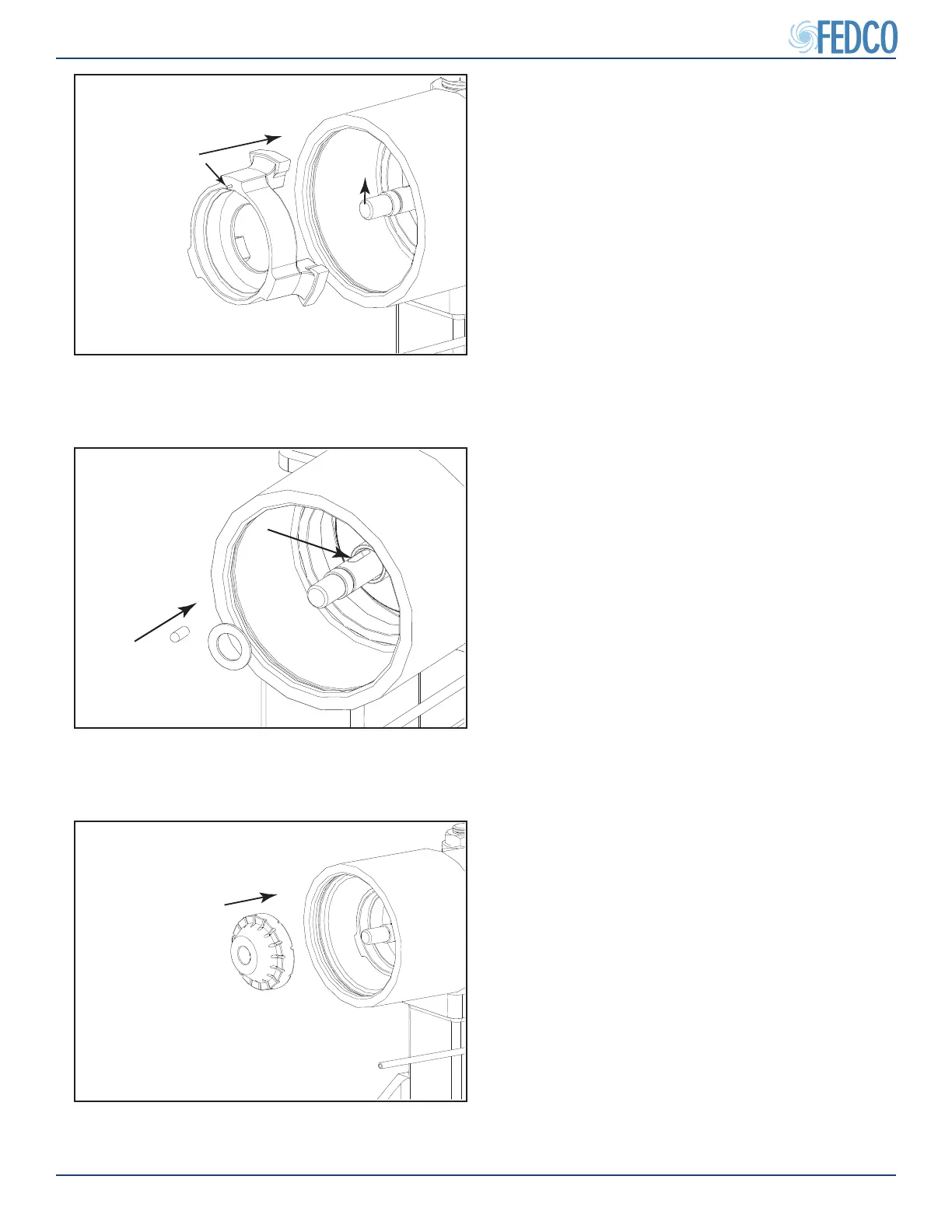 FEDCO