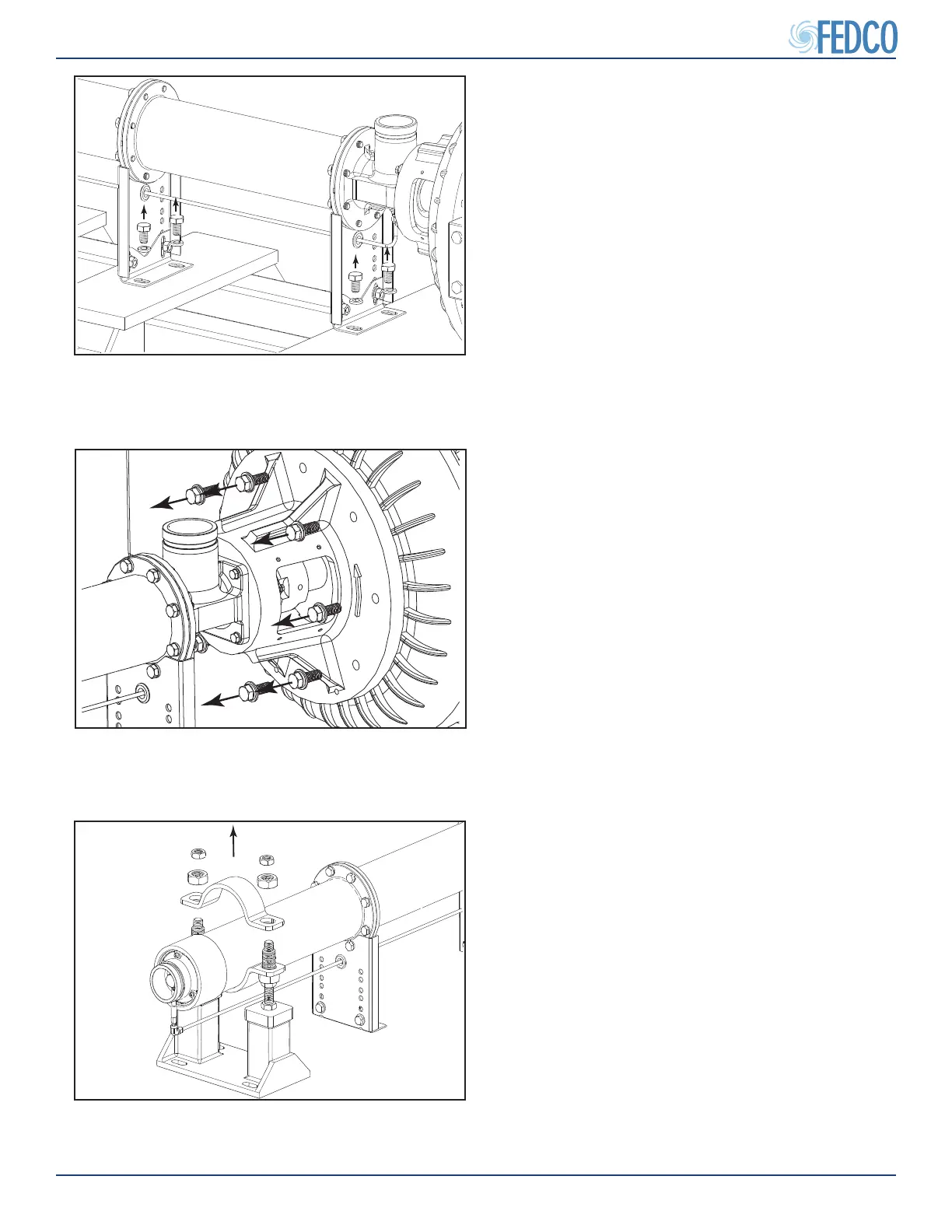 FEDCO