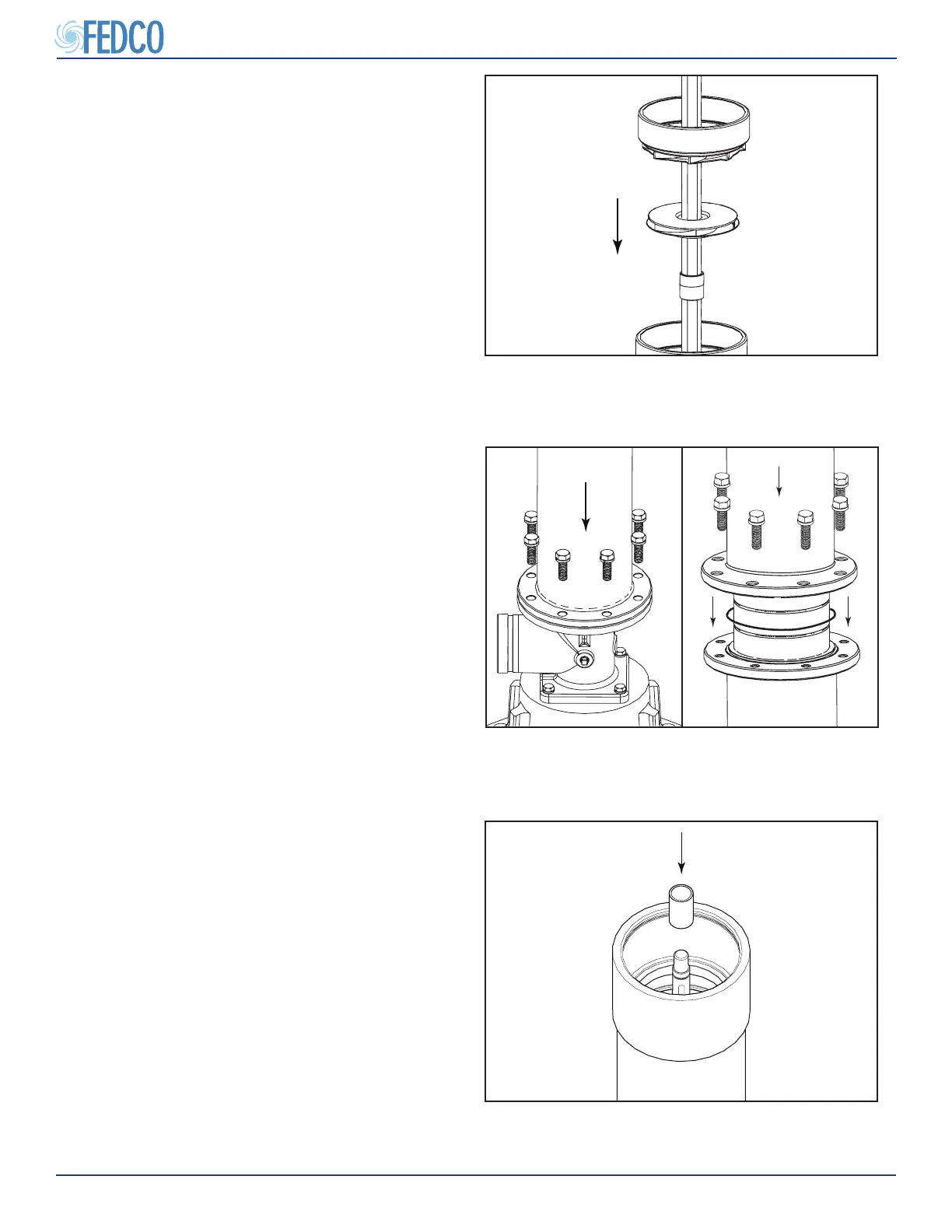 FEDCO