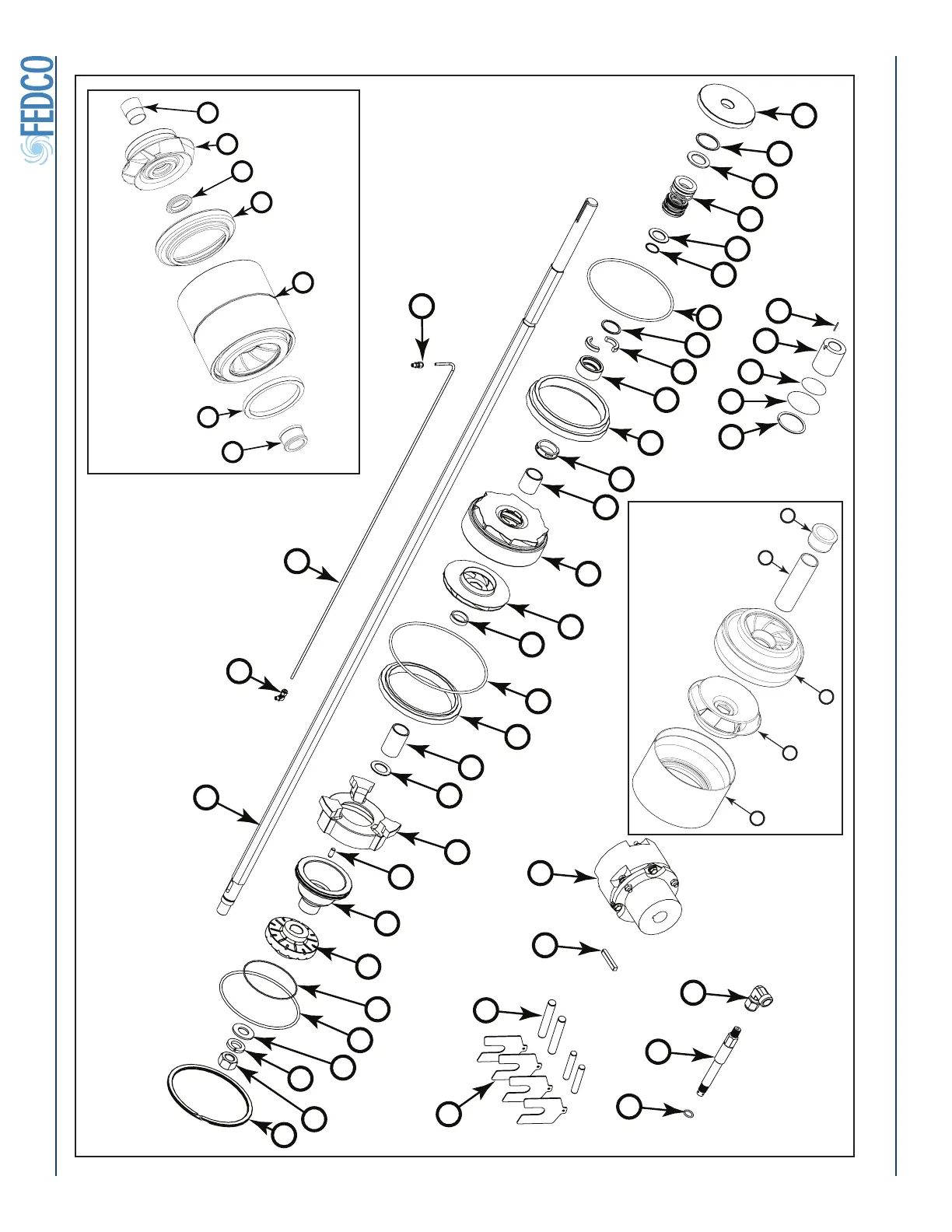 FEDCO