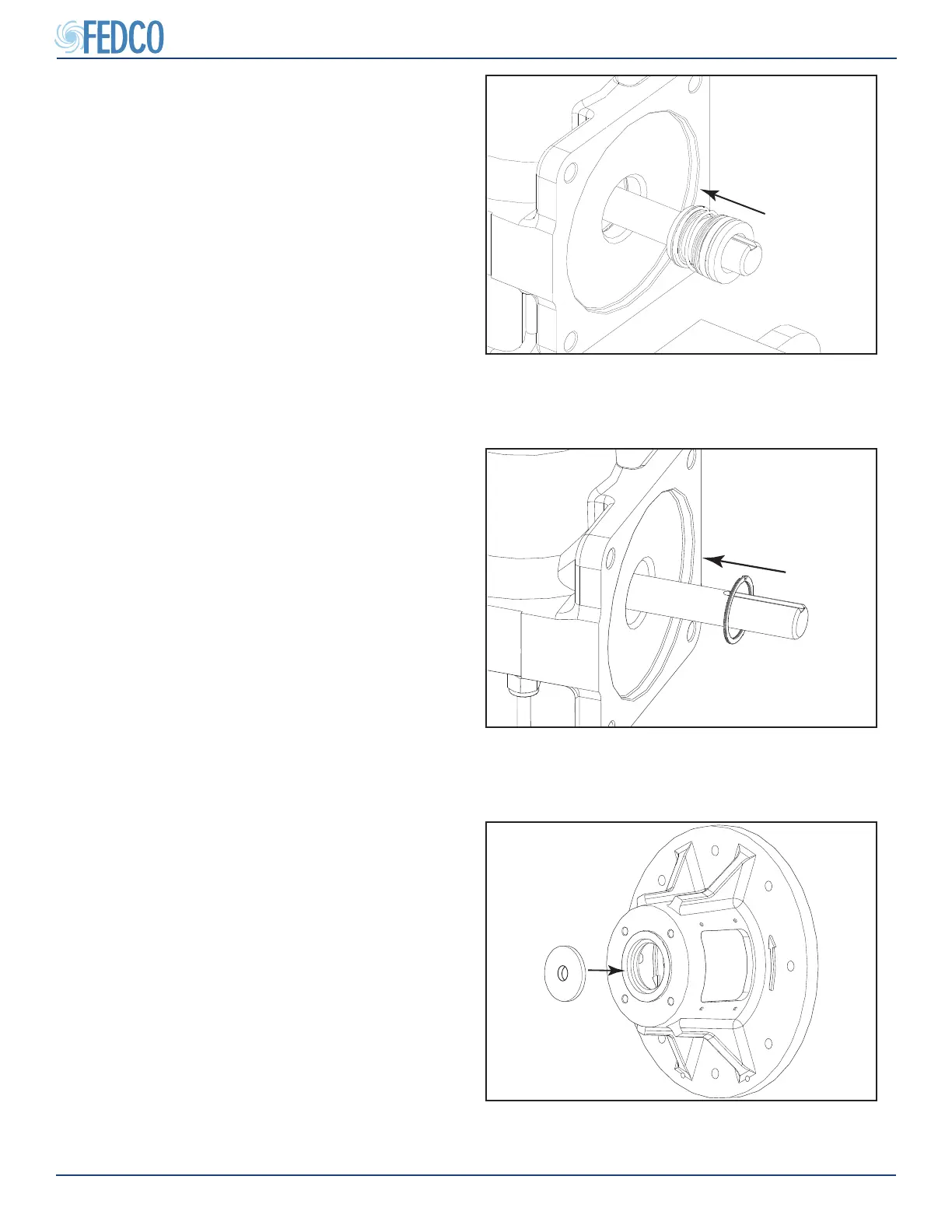 FEDCO