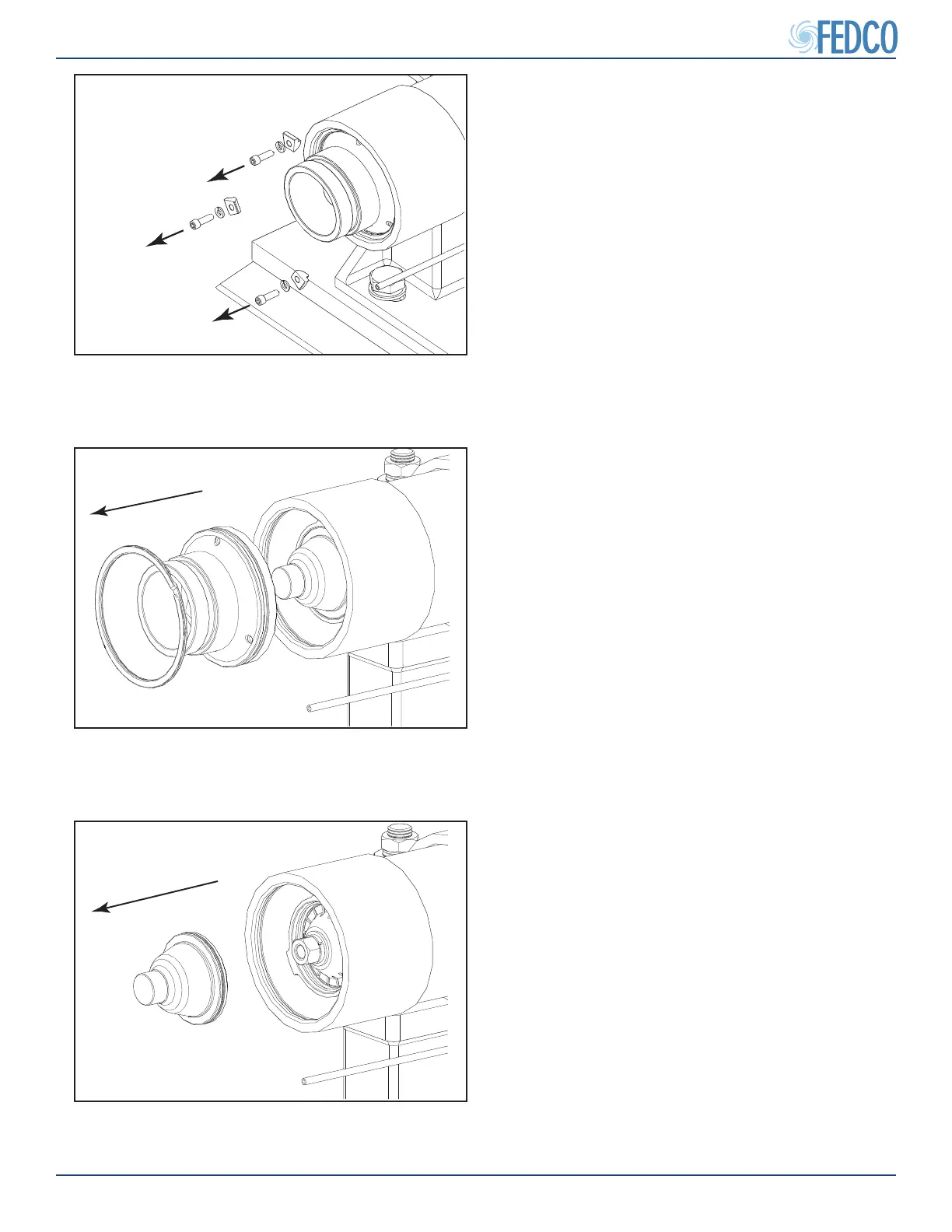 FEDCO