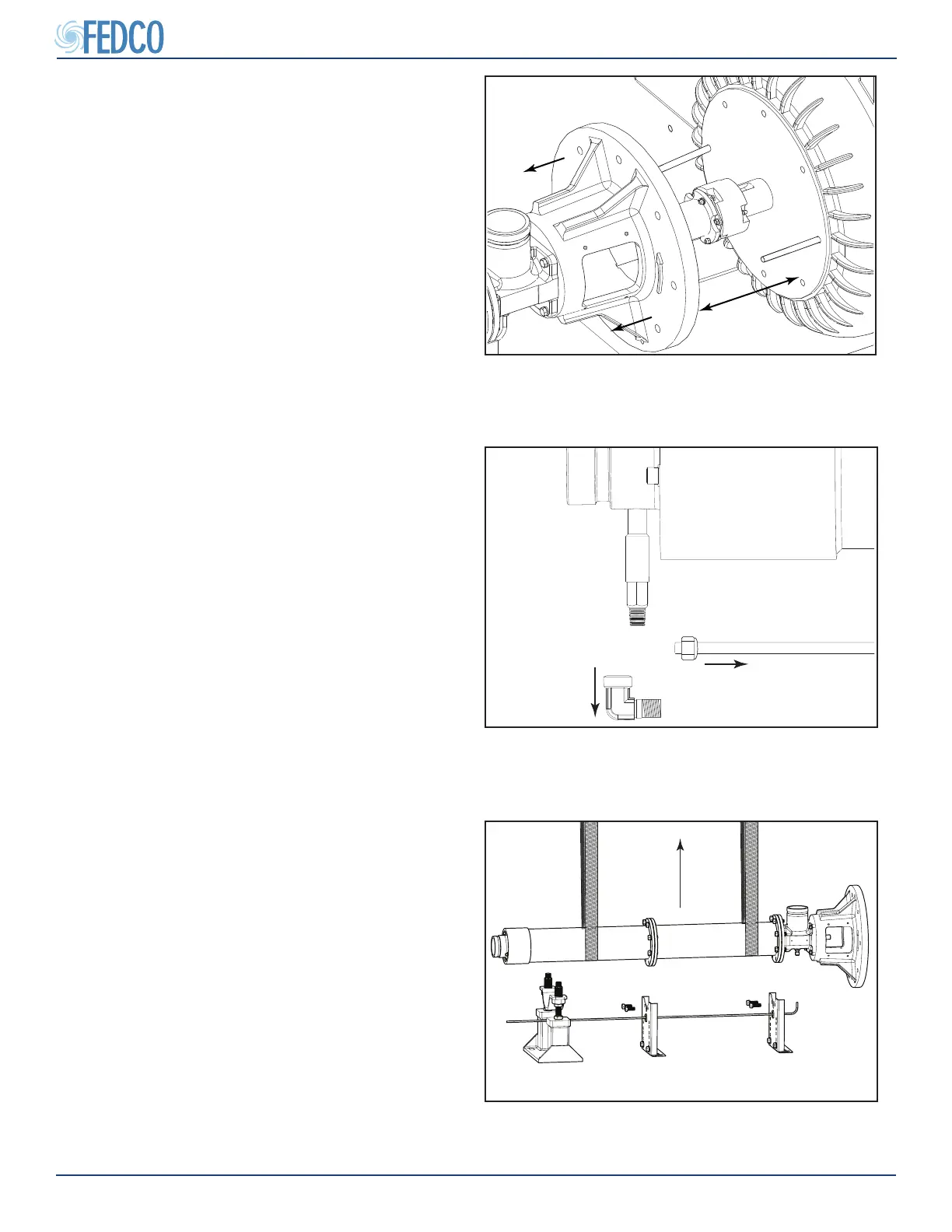 FEDCO