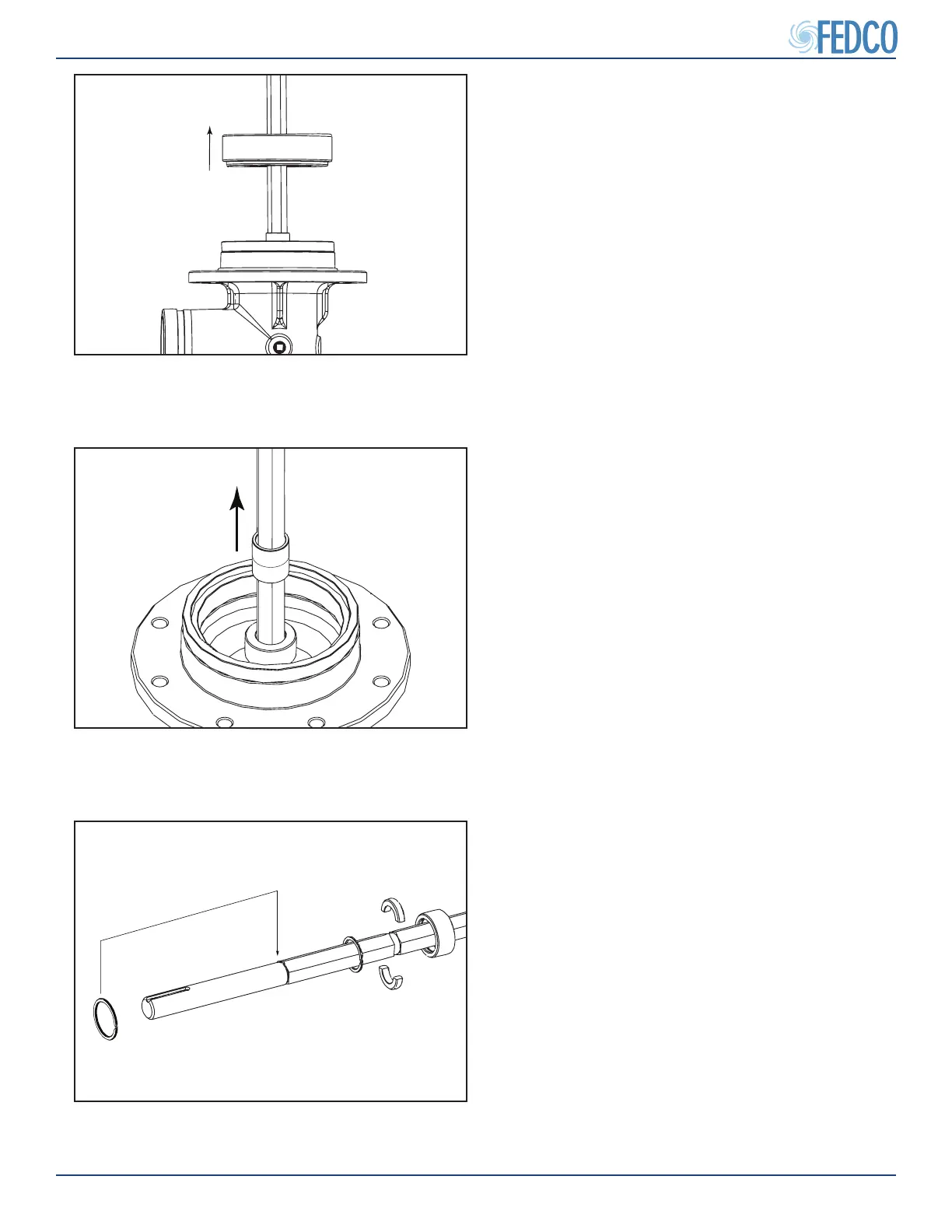 FEDCO