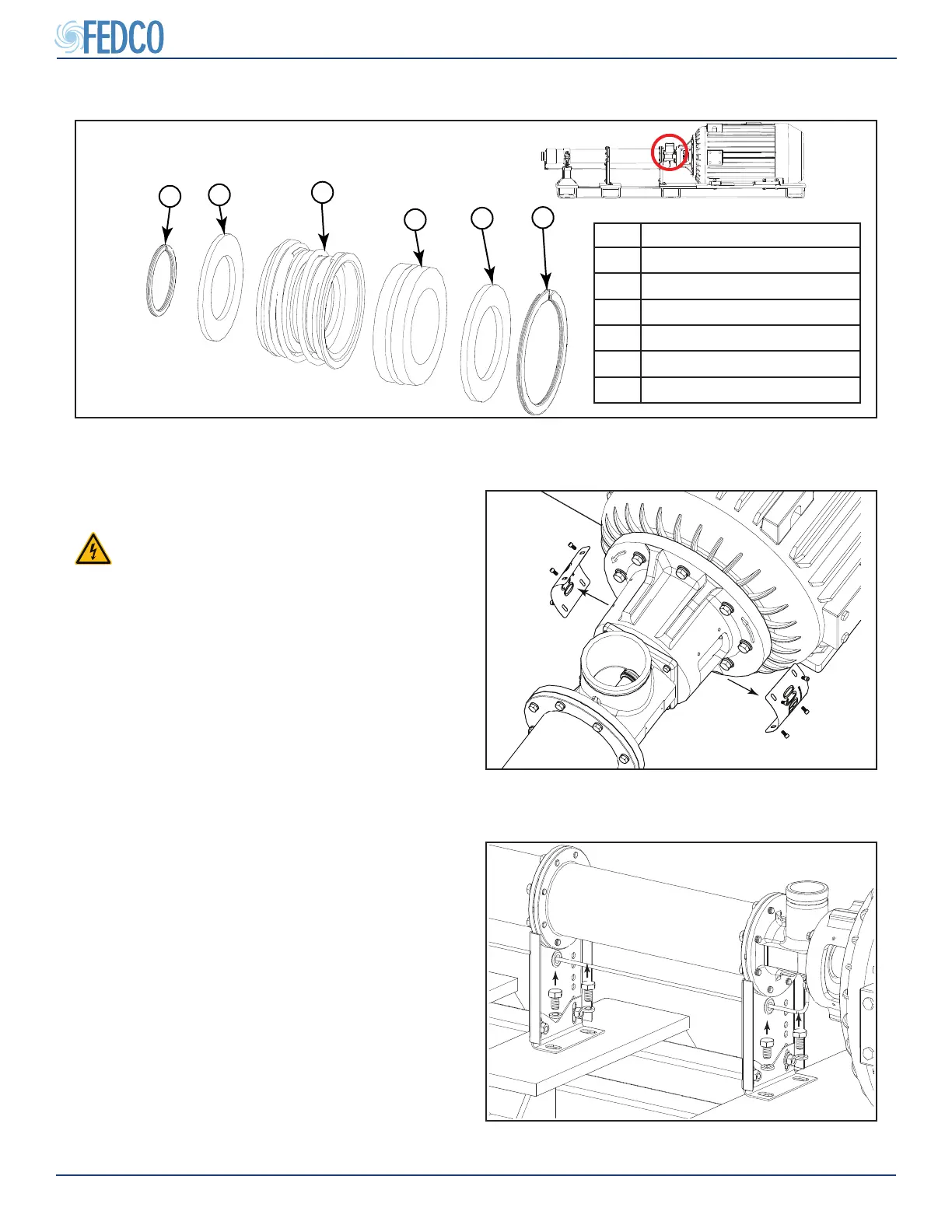 FEDCO