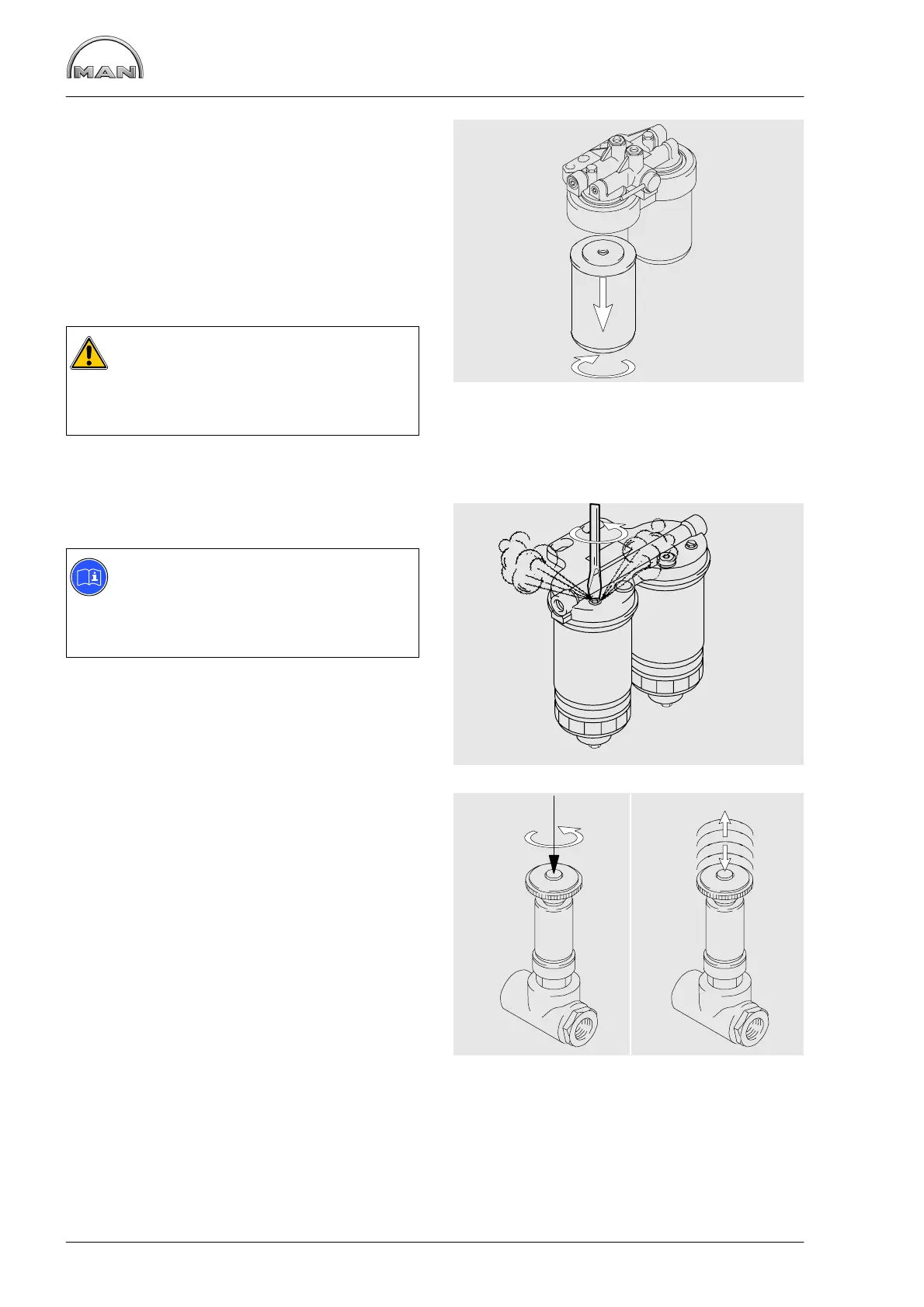 MAN