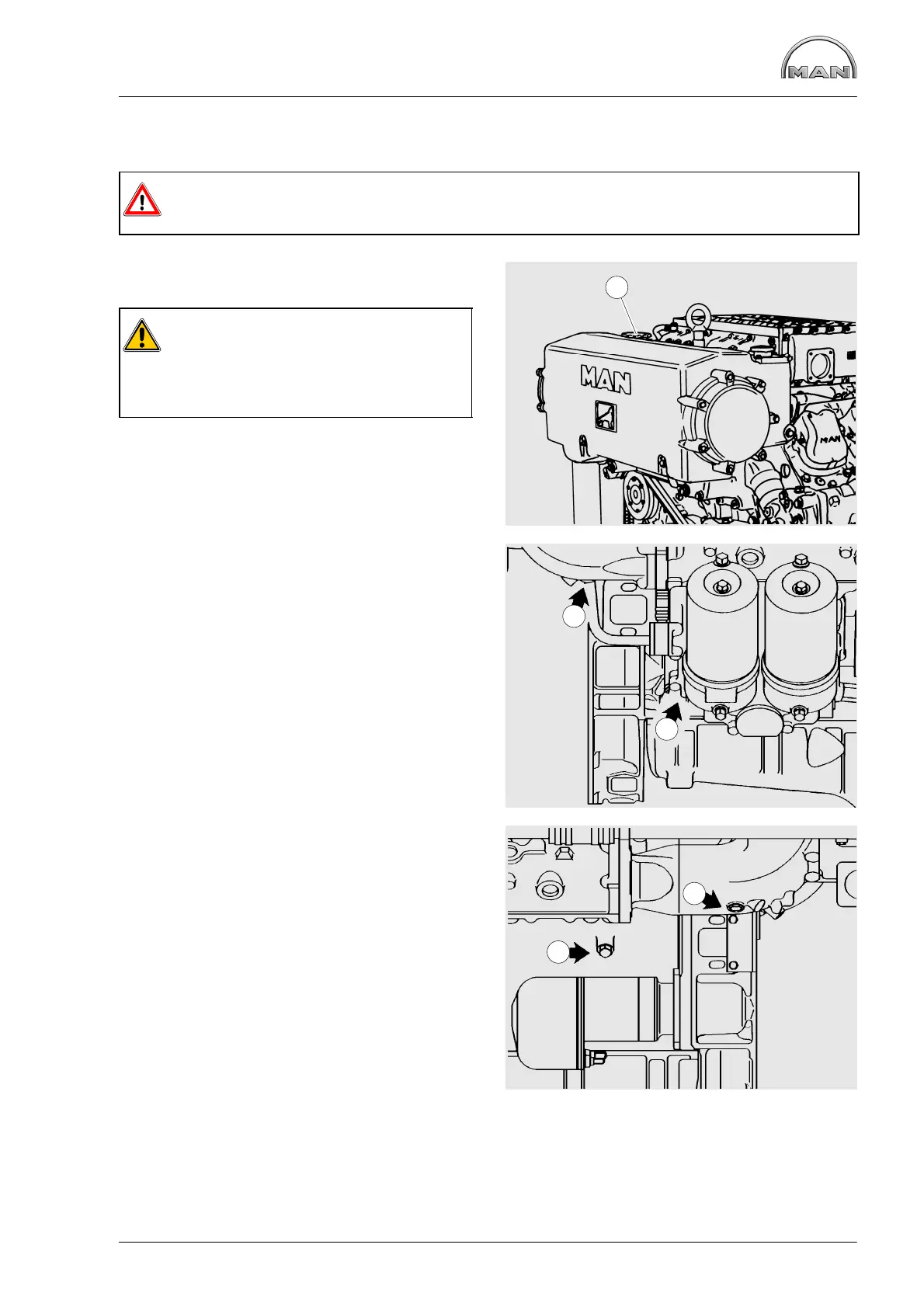 MAN

MAN

MAN