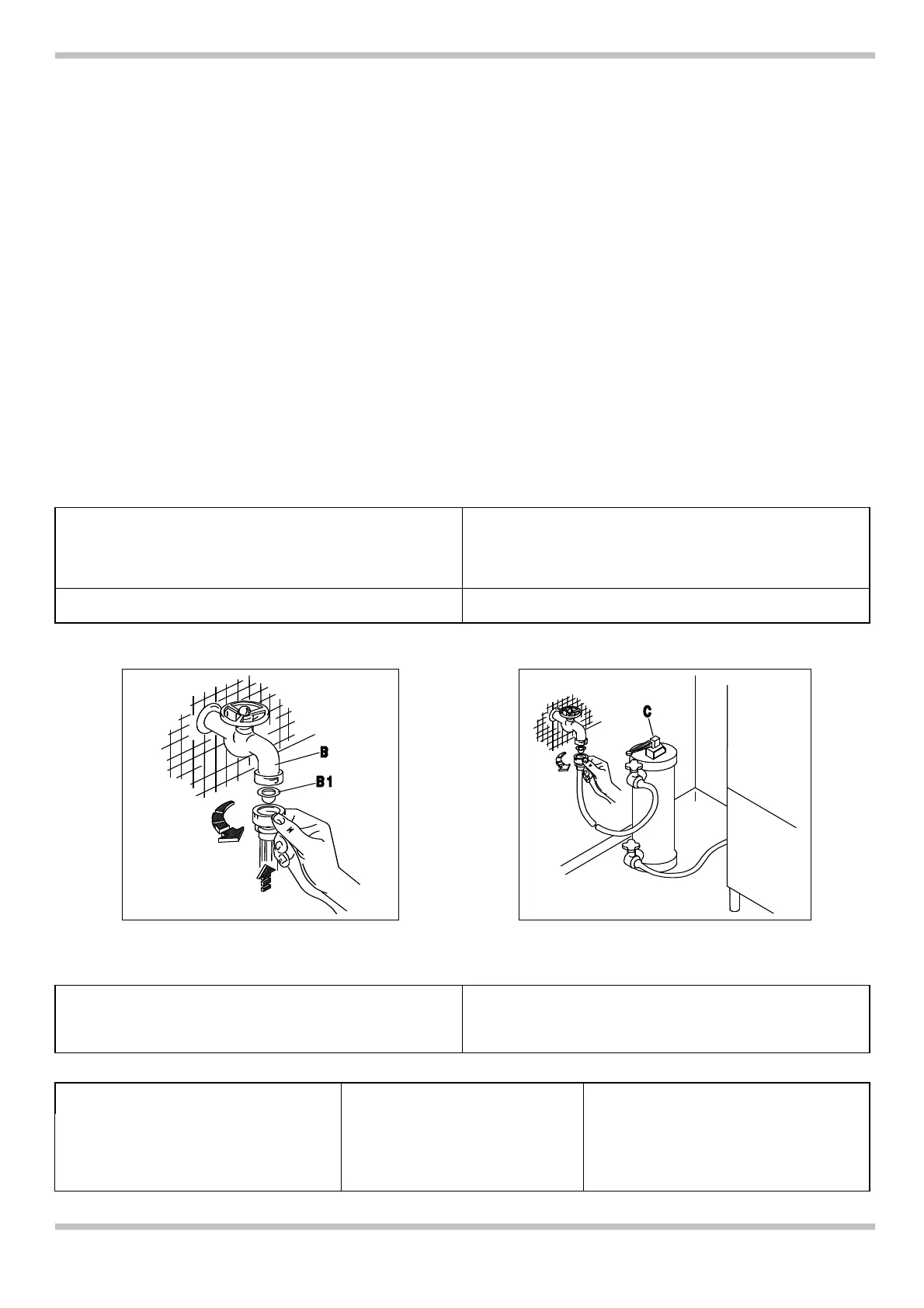 B
B1

C